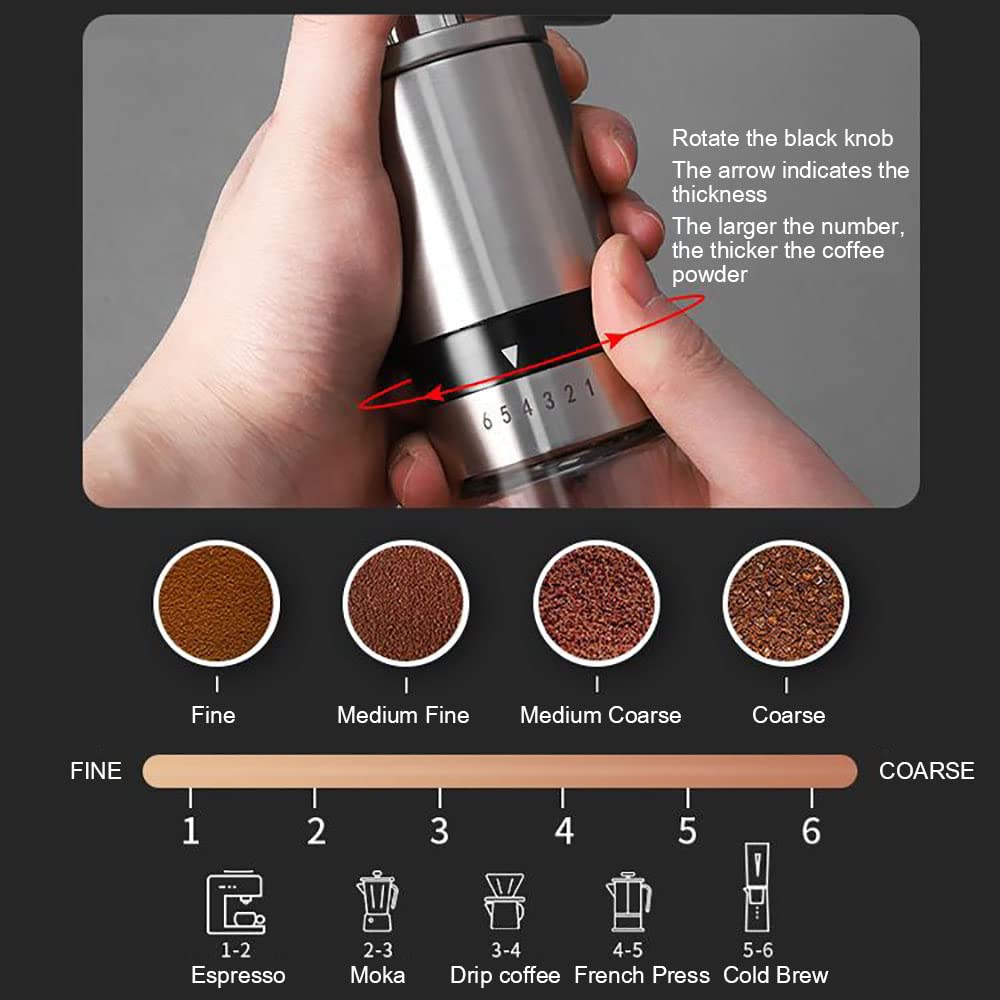 Rotate the black knob

The arrow indicates the thickness

The larger the number, the thicker the coffee powder

6 5 4 3 2 1

Fine

Medium Fine

Medium Coarse

Coarse

FINE

COARSE

1 2 3 4 5 6

1-2
Espresso

2-3
Moka

3-4
Drip coffee

4-5
French Press

5-6
Cold Brew