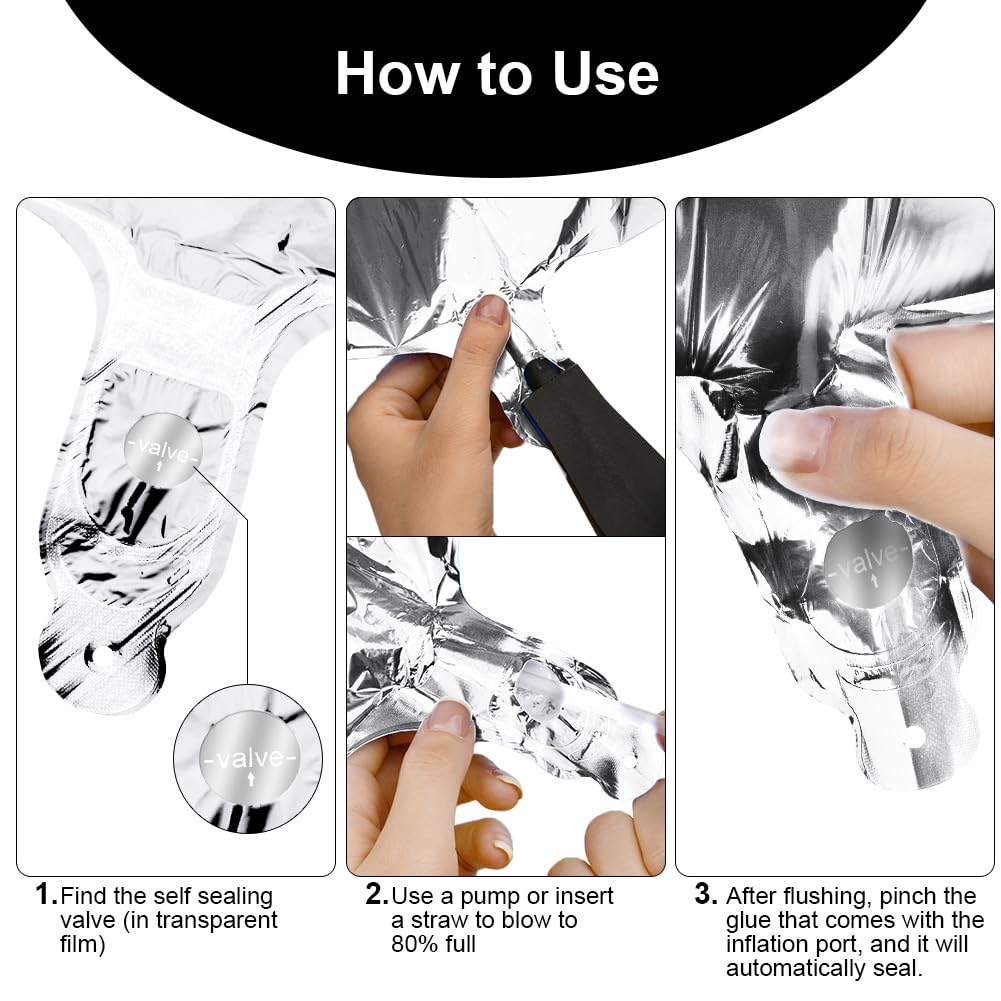 How to Use

-valve-

-valve-

-valve-

1. Find the self sealing valve (in transparent film)

2. Use a pump or insert a straw to blow to 80% full

3. After flushing, pinch the glue that comes with the inflation port, and it will automatically seal.