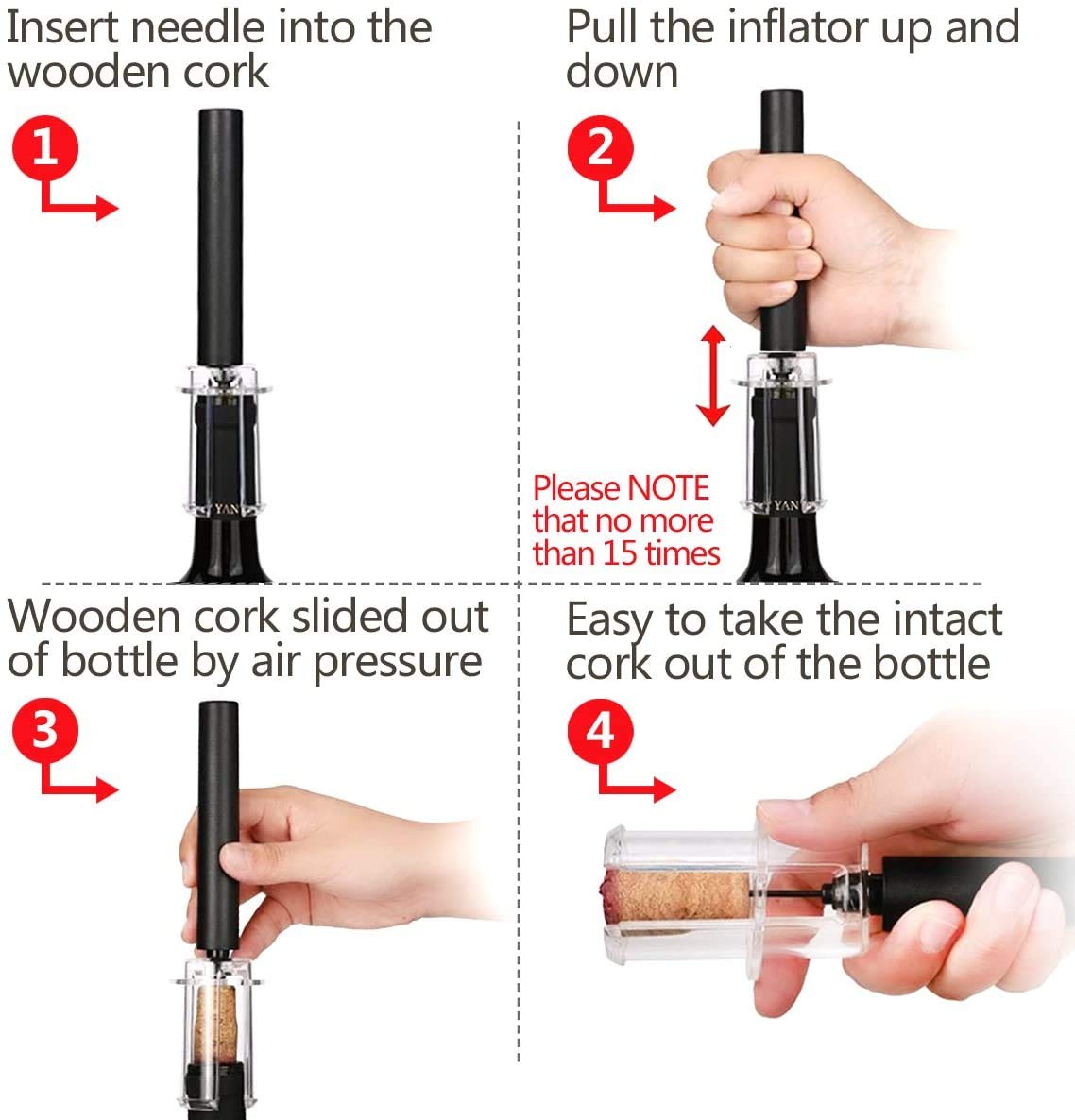 Insert needle into the wooden cork

1

YAN

Pull the inflator up and down

2

Please NOTE that no more than 15 times

YAN

Wooden cork slided out of bottle by air pressure

3

Easy to take the intact cork out of the bottle

4