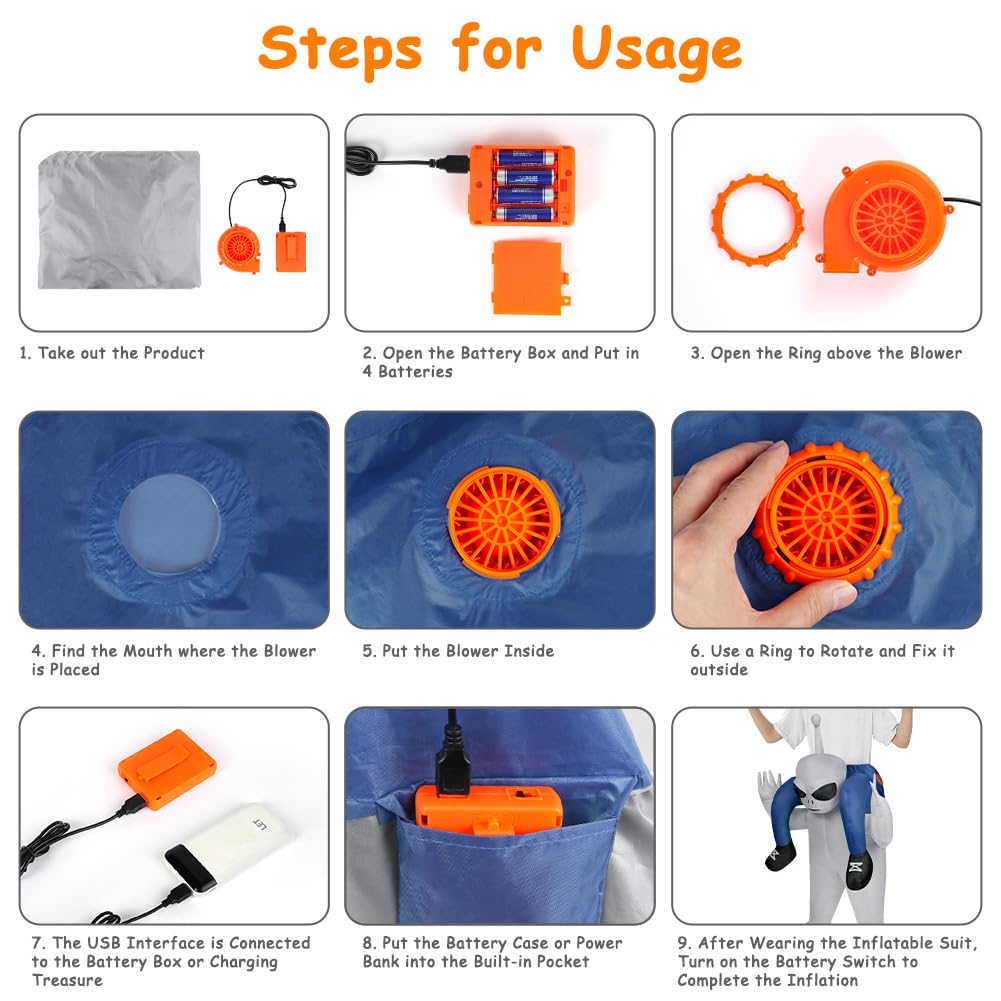 Steps for Usage

1. Take out the Product

2. Open the Battery Box and Put in 4 Batteries

3. Open the Ring above the Blower

4. Find the Mouth where the Blower is Placed

5. Put the Blower Inside

6. Use a Ring to Rotate and Fix it outside

7. The USB Interface is Connected to the Battery Box or Charging Treasure

8. Put the Battery Case or Power Bank into the Built-in Pocket

9. After Wearing the Inflatable Suit, Turn on the Battery Switch to Complete the Inflation