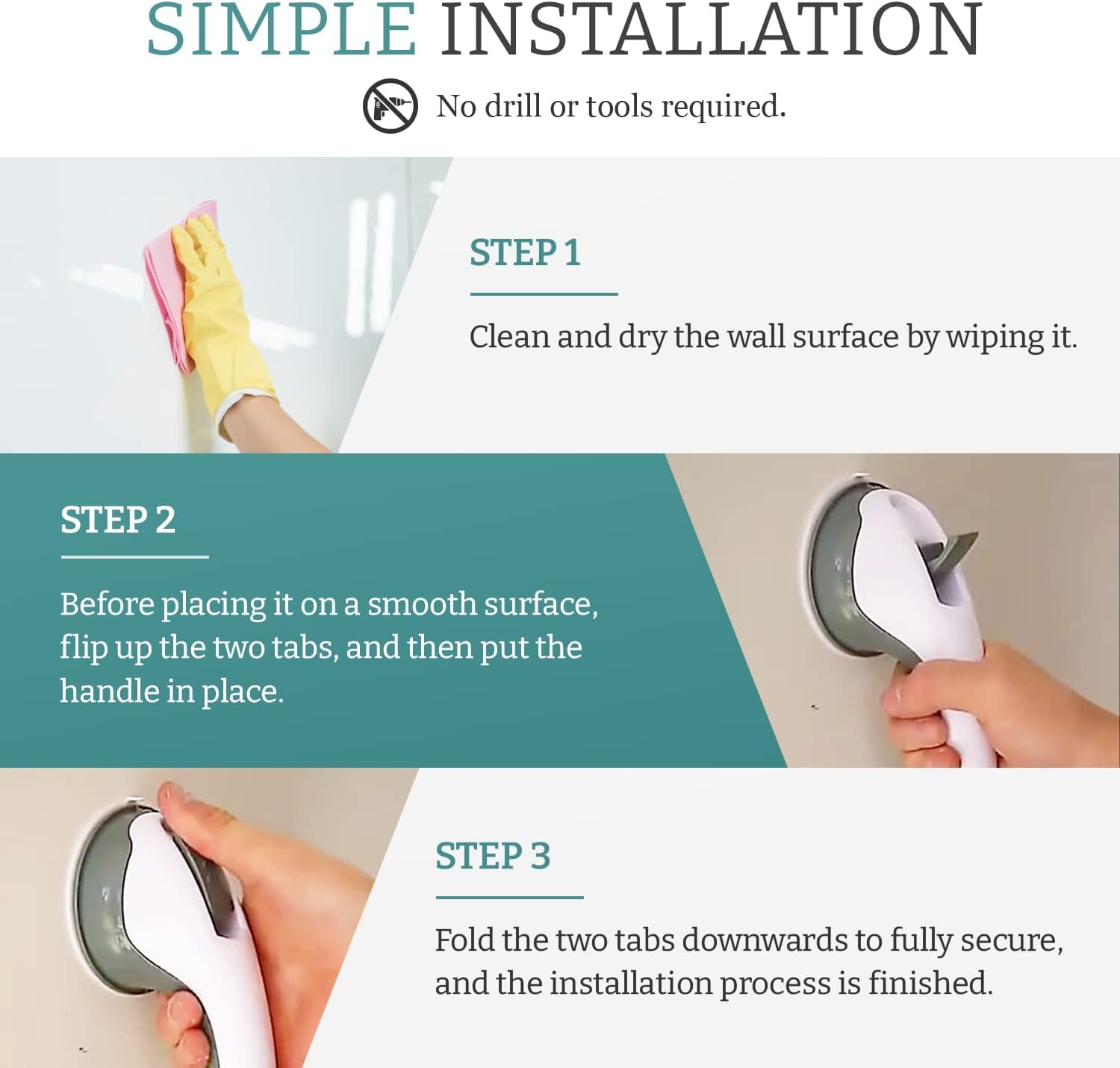 SIMPLE INSTALLATION

No drill or tools required.

STEP 1

Clean and dry the wall surface by wiping it.

STEP 2

Before placing it on a smooth surface, flip up the two tabs, and then put the handle in place.

STEP 3

Fold the two tabs downwards to fully secure, and the installation process is finished.