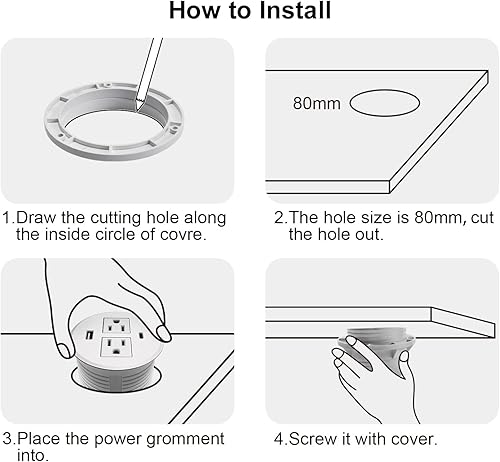 How to Install

80mm

1.Draw the cutting hole along the inside circle of covre.

2.The hole size is 80mm, cut the hole out.

3.Place the power gromment into.

4.Screw it with cover.