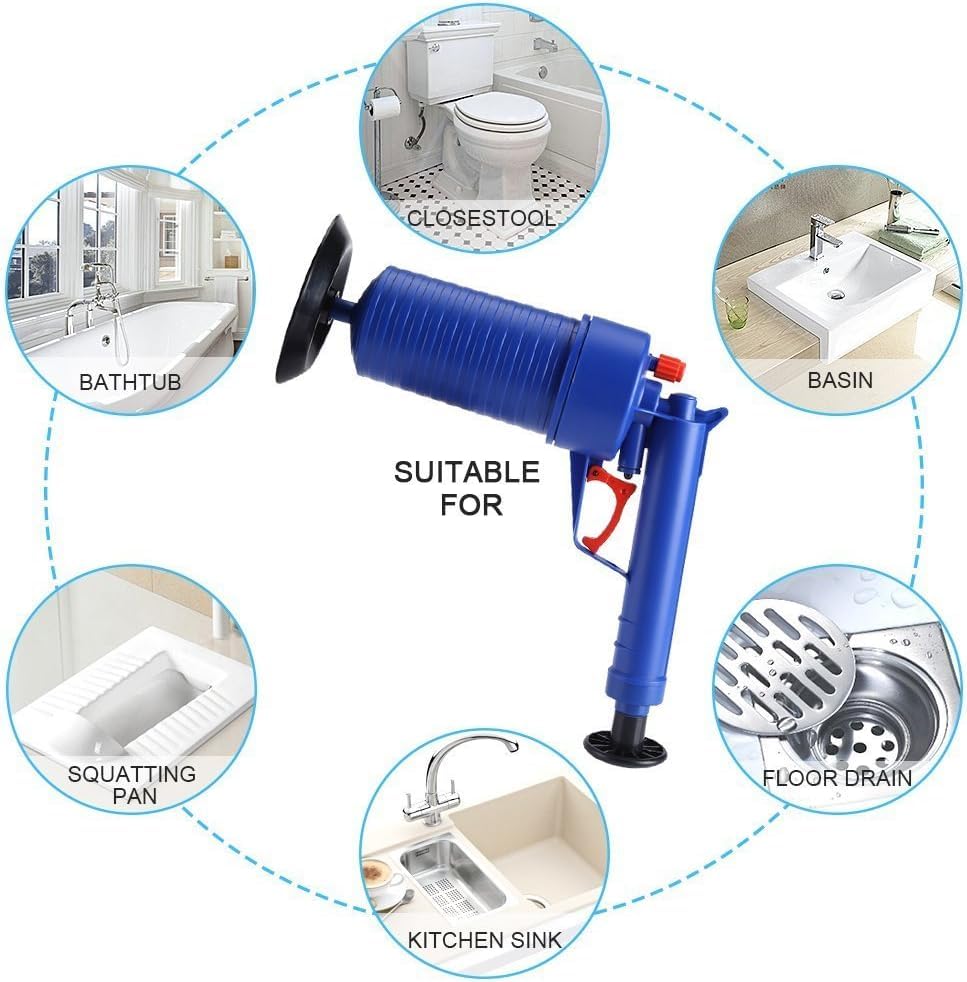 CLOSESTOOL

BATHTUB

BASIN

SUITABLE FOR

SQUATTING PAN

FLOOR DRAIN

KITCHEN SINK