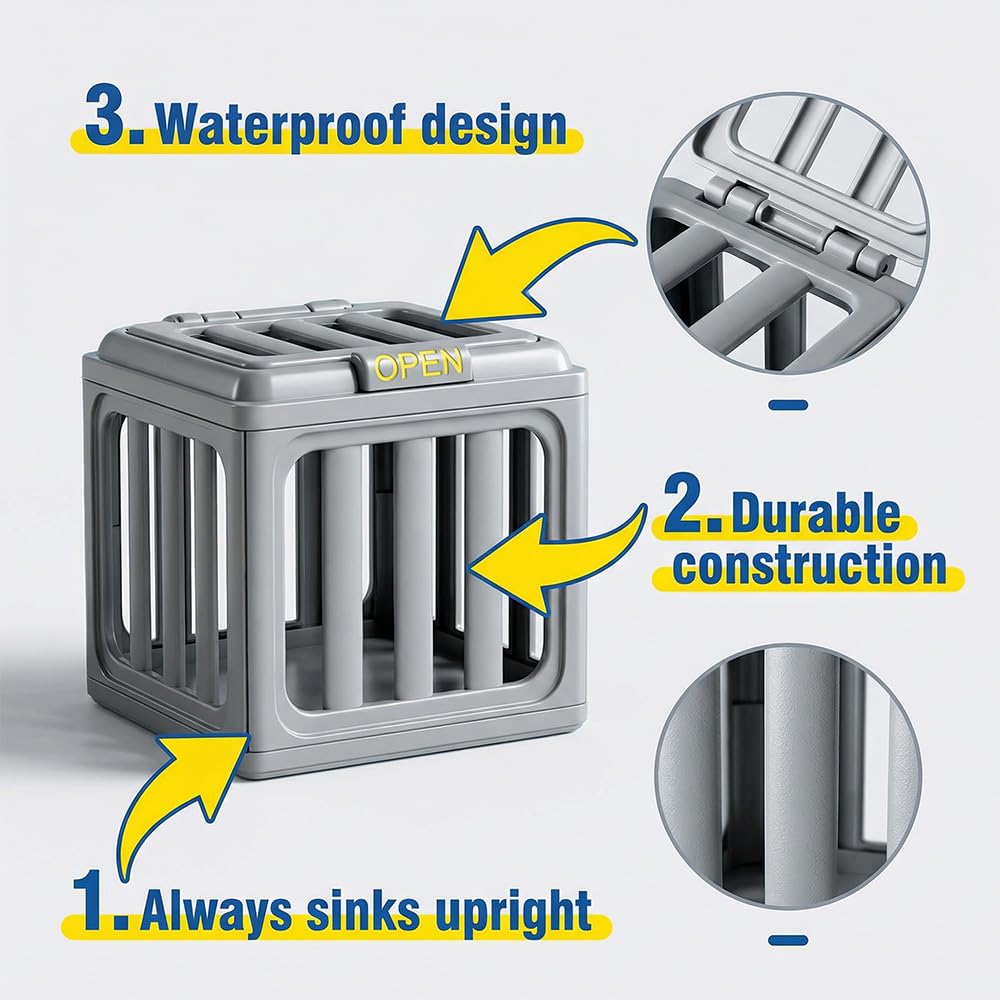 3. Waterproof design

OPEN

2. Durable construction

1. Always sinks upright