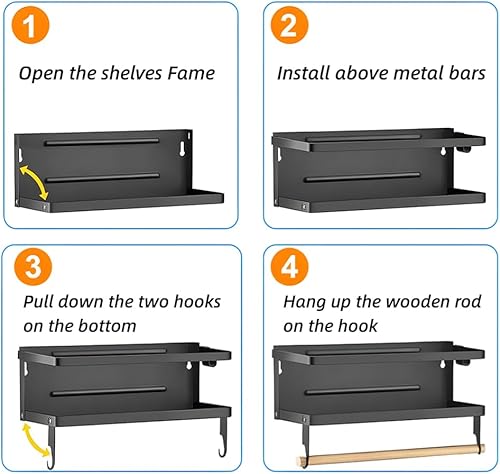 1

Open the shelves Fame

2

Install above metal bars

3

Pull down the two hooks on the bottom

4

Hang up the wooden rod on the hook