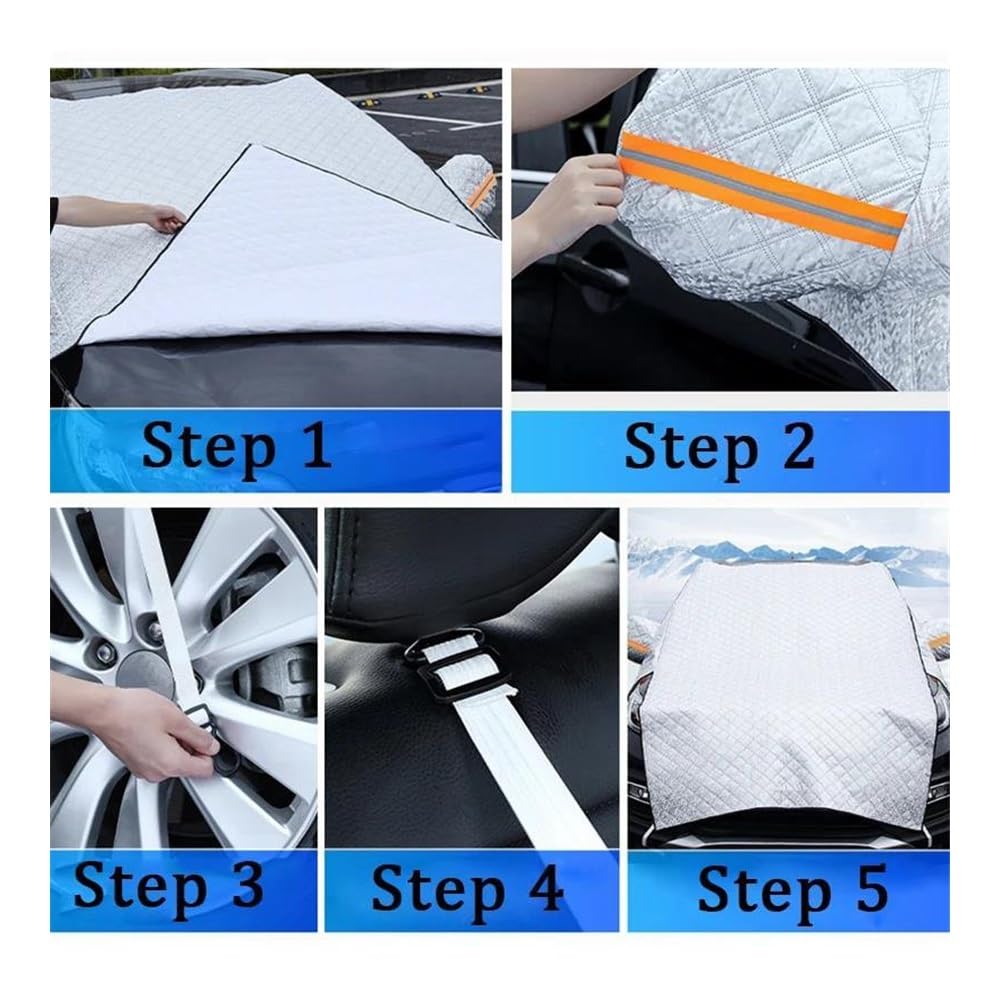 Step 1

Step 2

Step 3

Step 4

Step 5