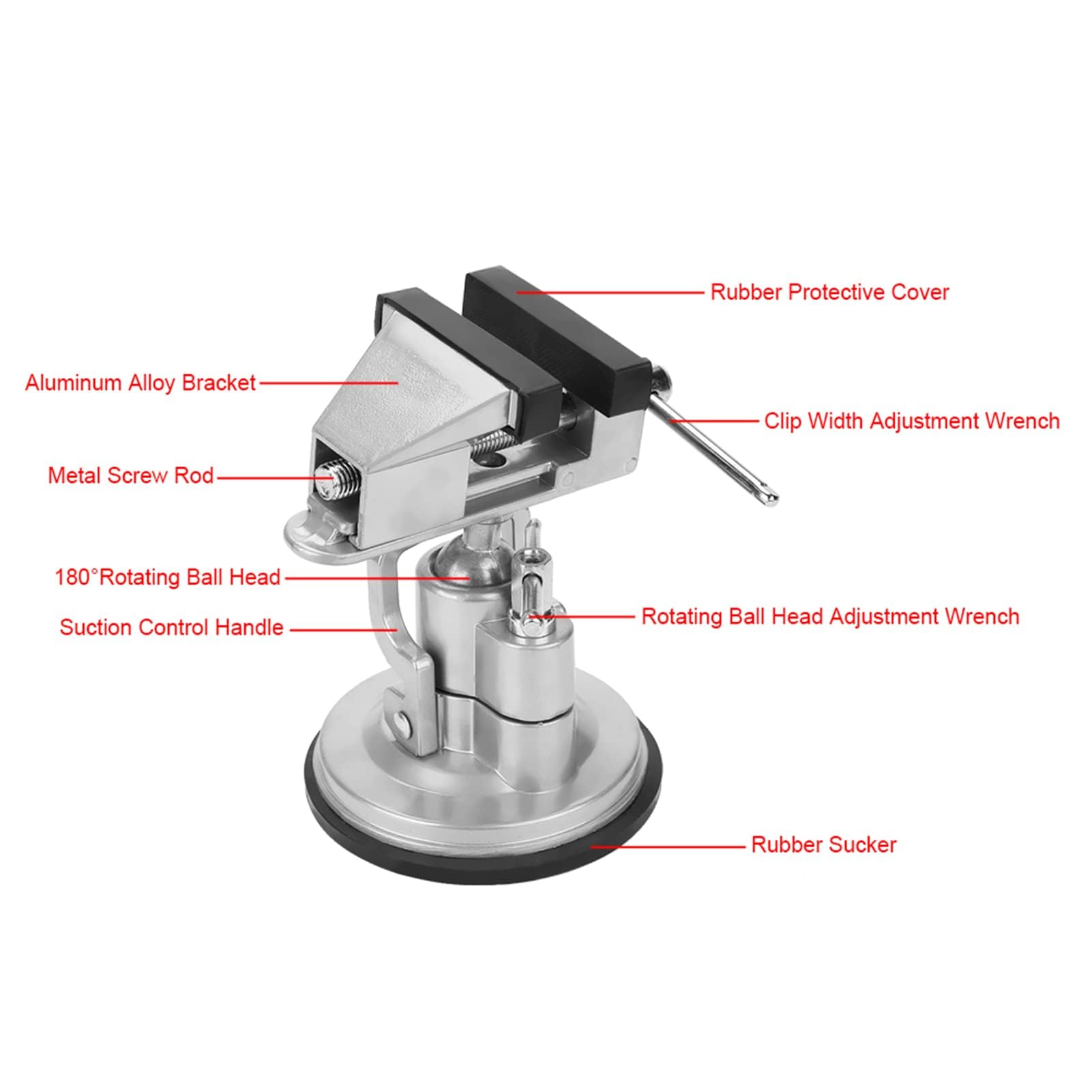 Rubber Protective Cover

Aluminum Alloy Bracket

Clip Width Adjustment Wrench

Metal Screw Rod

180°Rotating Ball Head

Suction Control Handle

Rotating Ball Head Adjustment Wrench

Rubber Sucker