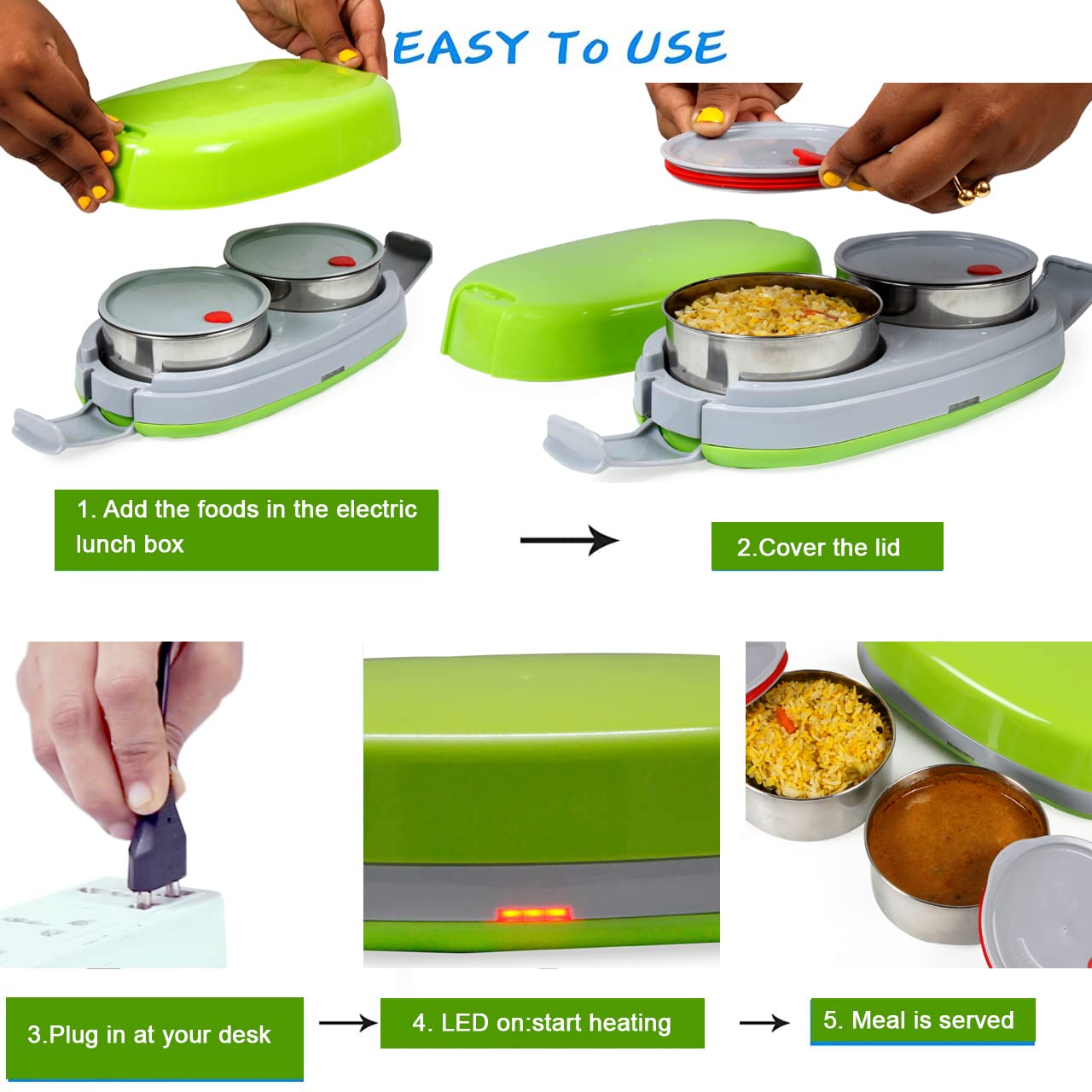 EASY To USE

1. Add the foods in the electric lunch box

2.Cover the lid

3.Plug in at your desk

4. LED on:start heating

5. Meal is served