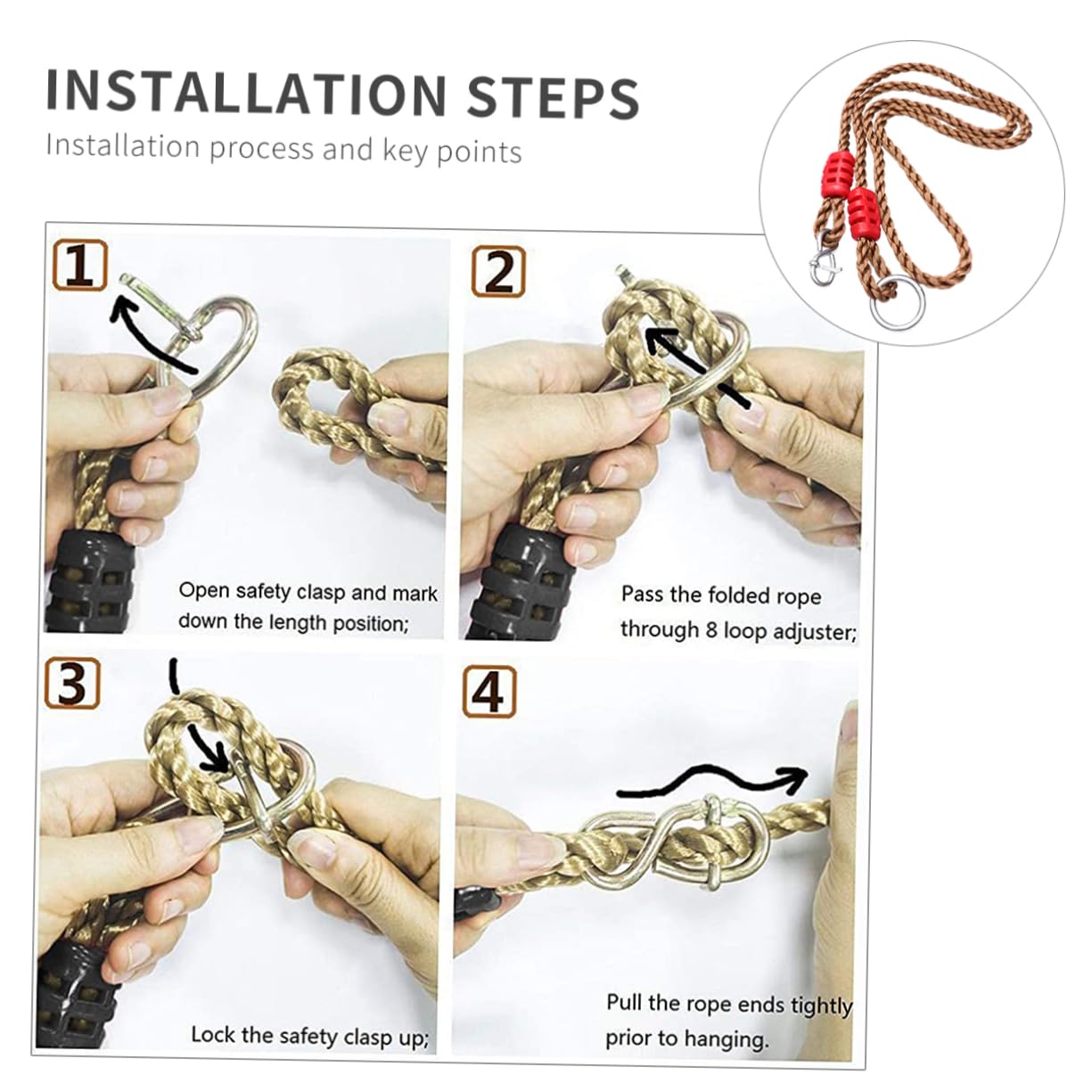 INSTALLATION STEPS
Installation process and key points

1
Open safety clasp and mark down the length position;

2
Pass the folded rope through 8 loop adjuster;

3
Lock the safety clasp up;

4
Pull the rope ends tightly prior to hanging.