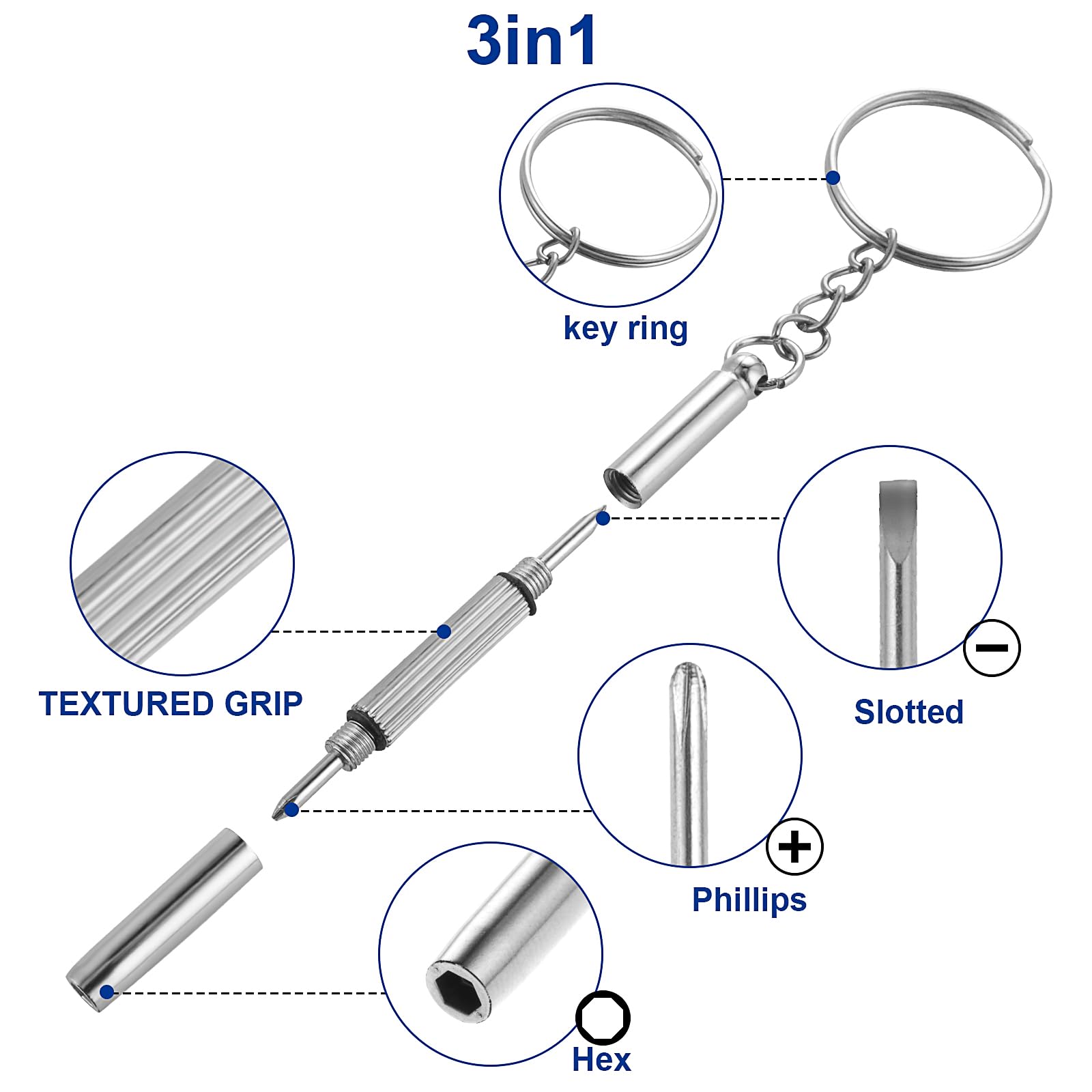 3in1

key ring

TEXTURED GRIP

Slotted

Phillips

Hex