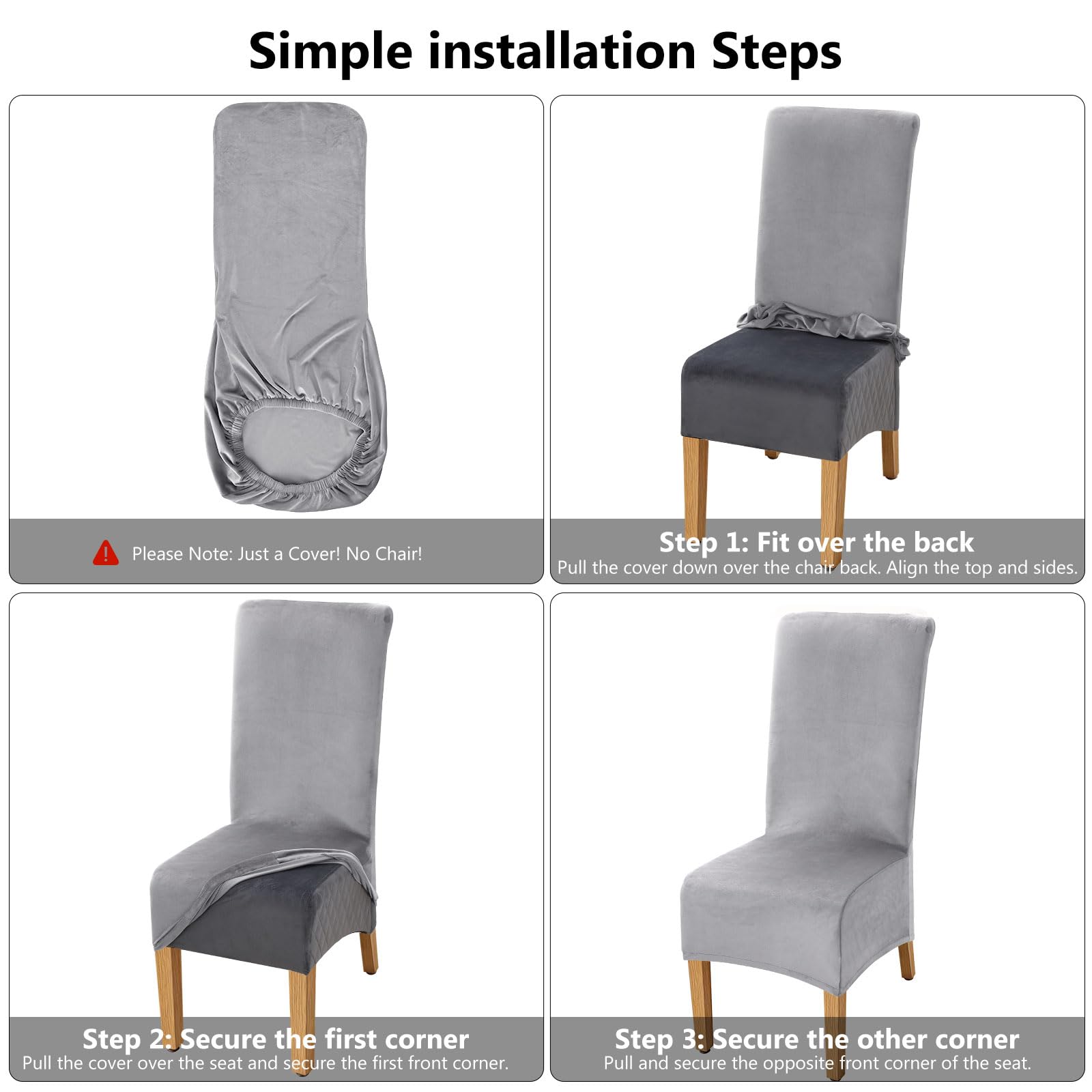 Simple installation Steps

Please Note: Just a Cover! No Chair!

Step 1: Fit over the back
Pull the cover down over the chair back. Align the top and sides.

Step 2: Secure the first corner
Pull the cover over the seat and secure the first front corner.

Step 3: Secure the other corner
Pull and secure the opposite front corner of the seat.