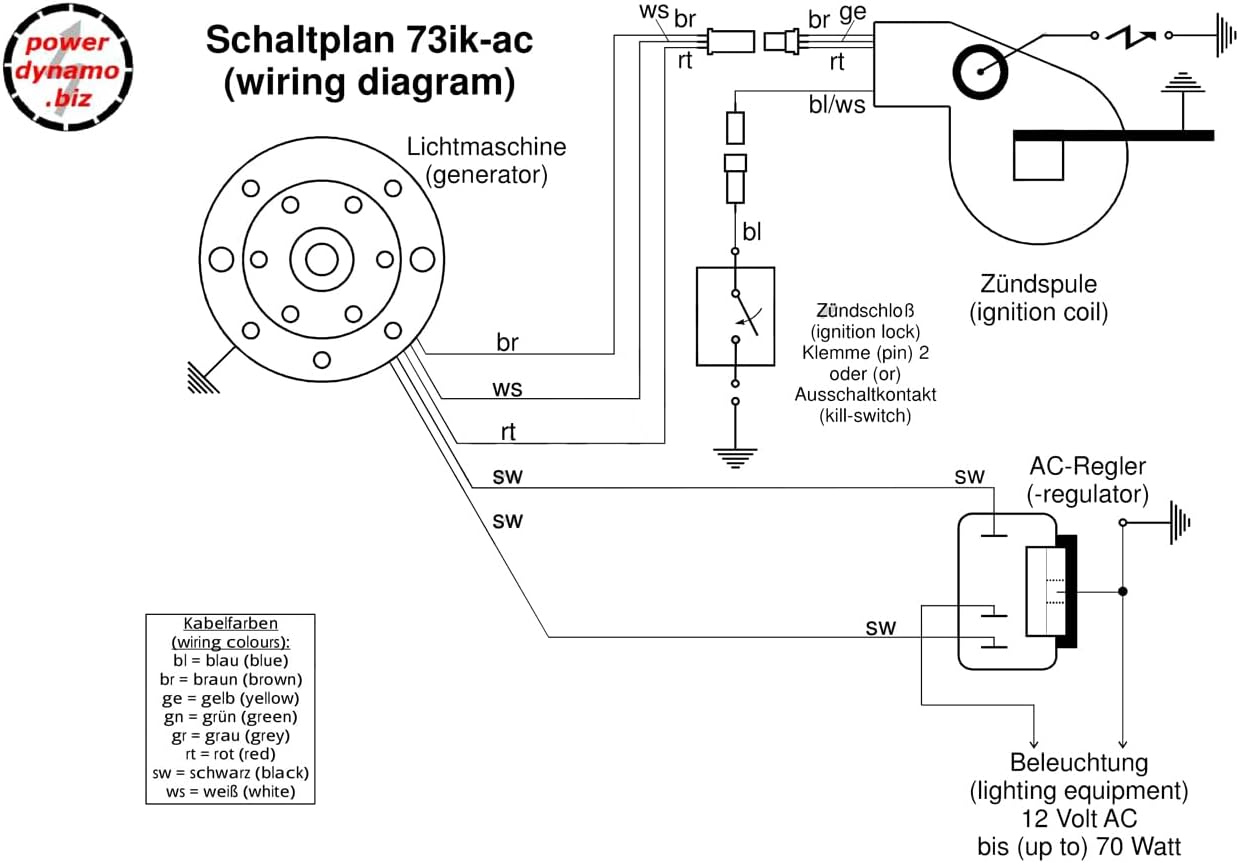 power
dynamo
.biz

Schaltplan 73ik-ac
(wiring diagram)

ws br
rt
br ge
rt
bl/ws

Lichtmaschine
(generator)

bl

Zündspule
(ignition coil)

Zündschloß
(ignition lock)
Klemme (pin) 2
oder (or)
Ausschaltkontakt
(kill-switch)

br
ws
rt
sw
sw

sw
AC-Regler
(-regulator)

sw

Kabelfarben
(wiring colours):
bl = blau (blue)
br = braun (brown)
ge = gelb (yellow)
gn = grün (green)
gr = grau (grey)
rt = rot (red)
sw = schwarz (black)
ws = weiß (white)

Beleuchtung
(lighting equipment)
12 Volt AC
bis (up to) 70 Watt