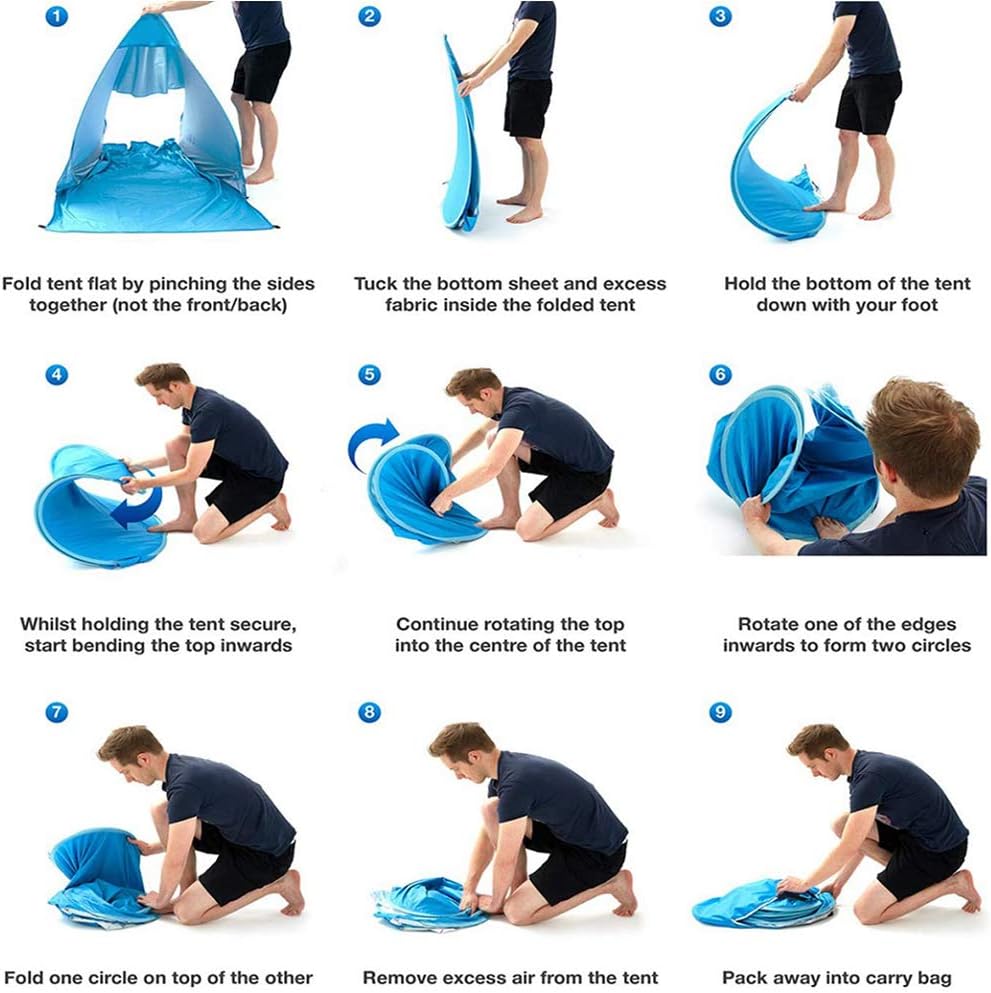 1
Fold tent flat by pinching the sides together (not the front/back)

2
Tuck the bottom sheet and excess fabric inside the folded tent

3
Hold the bottom of the tent down with your foot

4
Whilst holding the tent secure, start bending the top inwards

5
Continue rotating the top into the centre of the tent

6
Rotate one of the edges inwards to form two circles

7
Fold one circle on top of the other

8
Remove excess air from the tent

9
Pack away into carry bag