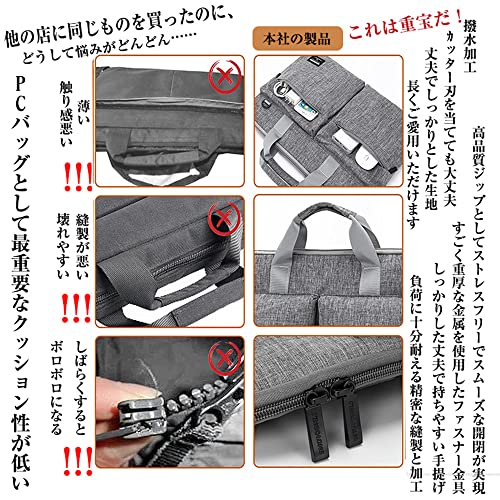 他の店に同じものを買ったのに、
どうして悩みがどんどん……

本社の製品

これは重宝だ！

PCバッグとして最重要なクッション性が低い

薄い
触り感悪い
!!!

縫製が悪い
壊れやすい
!!!

しばらくすると
ボロボロになる
!!!

撥水加工
カッター刃を当てても大丈夫
丈夫でしっかりとした生地
長くご愛用いただけます

高品質ジップとしてストレスフリーでスムーズな開閉が実現
すごく重厚な金属を使用したファスナー金具
しっかりした丈夫で持ちやすい手提げ
負荷に十分耐える精密な縫製と加工