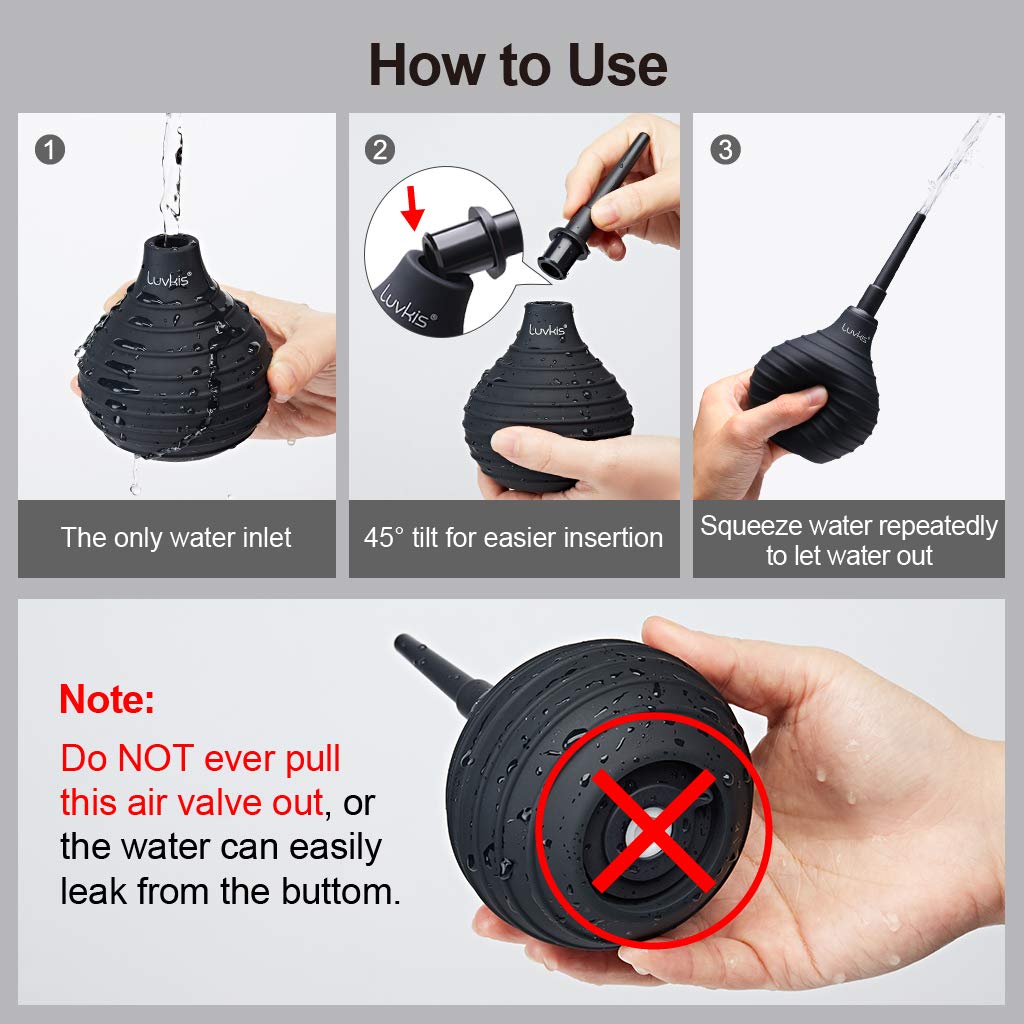 How to Use

1

Luvkis®

The only water inlet

2

Luvkis®

Luvkis®

45° tilt for easier insertion

3

Luvkis®

Squeeze water repeatedly to let water out

Note:

Do NOT ever pull this air valve out, or the water can easily leak from the buttom.