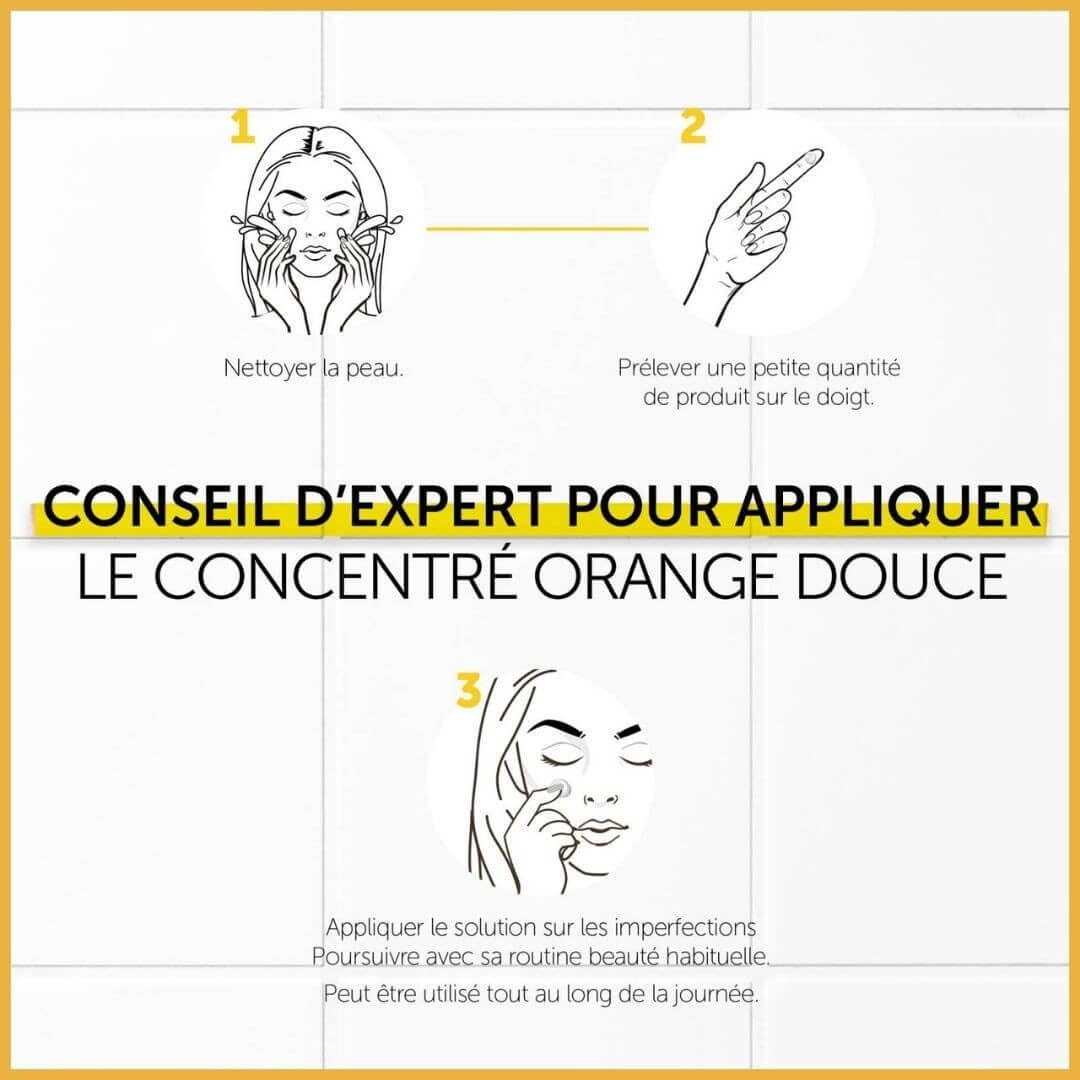 1

Nettoyer la peau.

2

Prélever une petite quantité de produit sur le doigt.

CONSEIL D'EXPERT POUR APPLIQUER
LE CONCENTRÉ ORANGE DOUCE

3

Appliquer le solution sur les imperfections
Poursuivre avec sa routine beauté habituelle.

Peut être utilisé tout au long de la journée.