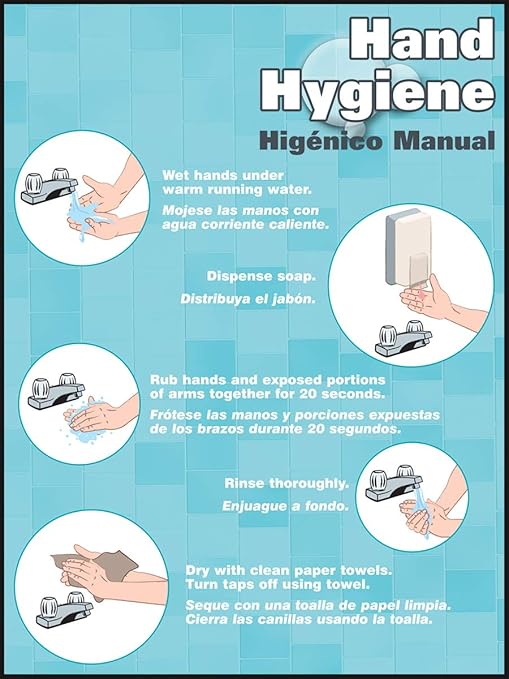 Hand Hygiene

Higénico Manual

Wet hands under warm running water.

Mojese las manos con agua corriente caliente.

Dispense soap.

Distribuya el jabón.

Rub hands and exposed portions of arms together for 20 seconds.

Frótese las manos y porciones expuestas de los brazos durante 20 segundos.

Rinse thoroughly.

Enjuague a fondo.

Dry with clean paper towels. Turn taps off using towel.

Seque con una toalla de papel limpia. Cierra las canillas usando la toalla.