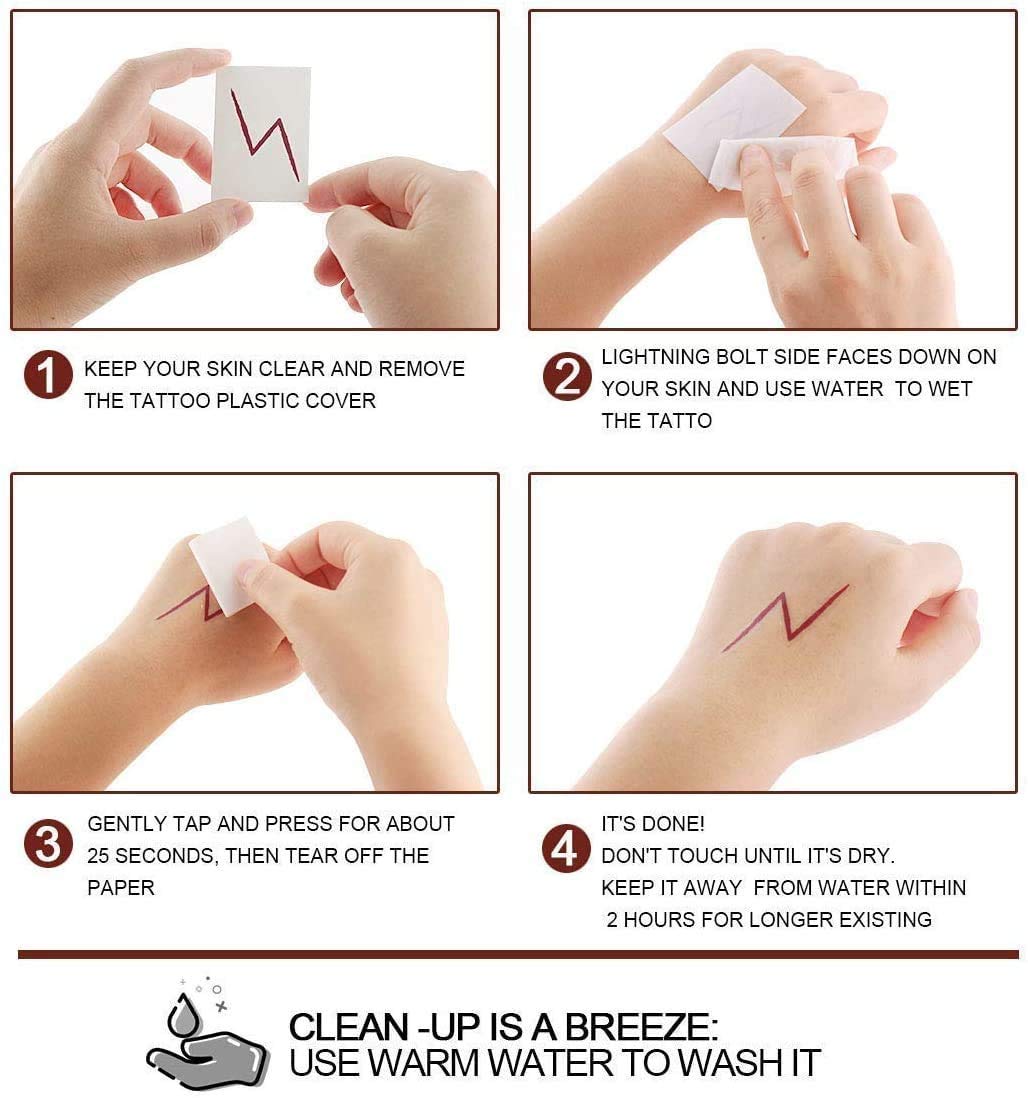 1 KEEP YOUR SKIN CLEAR AND REMOVE THE TATTOO PLASTIC COVER

2 LIGHTNING BOLT SIDE FACES DOWN ON YOUR SKIN AND USE WATER TO WET THE TATTO

3 GENTLY TAP AND PRESS FOR ABOUT 25 SECONDS, THEN TEAR OFF THE PAPER

4 IT'S DONE!
DON'T TOUCH UNTIL IT'S DRY.
KEEP IT AWAY FROM WATER WITHIN 2 HOURS FOR LONGER EXISTING

CLEAN -UP IS A BREEZE:
USE WARM WATER TO WASH IT