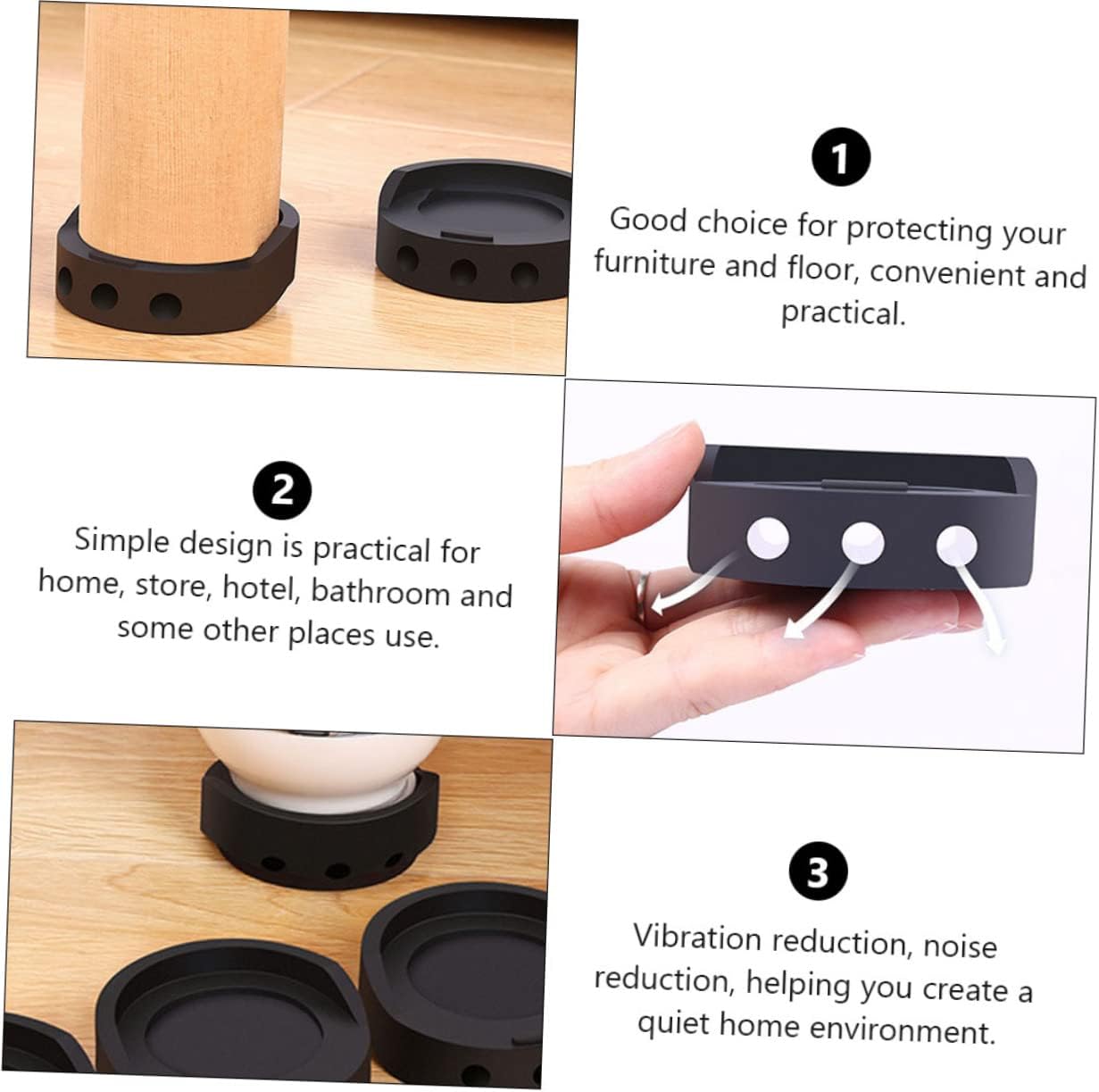 1

Good choice for protecting your furniture and floor, convenient and practical.

2

Simple design is practical for home, store, hotel, bathroom and some other places use.

3

Vibration reduction, noise reduction, helping you create a quiet home environment.