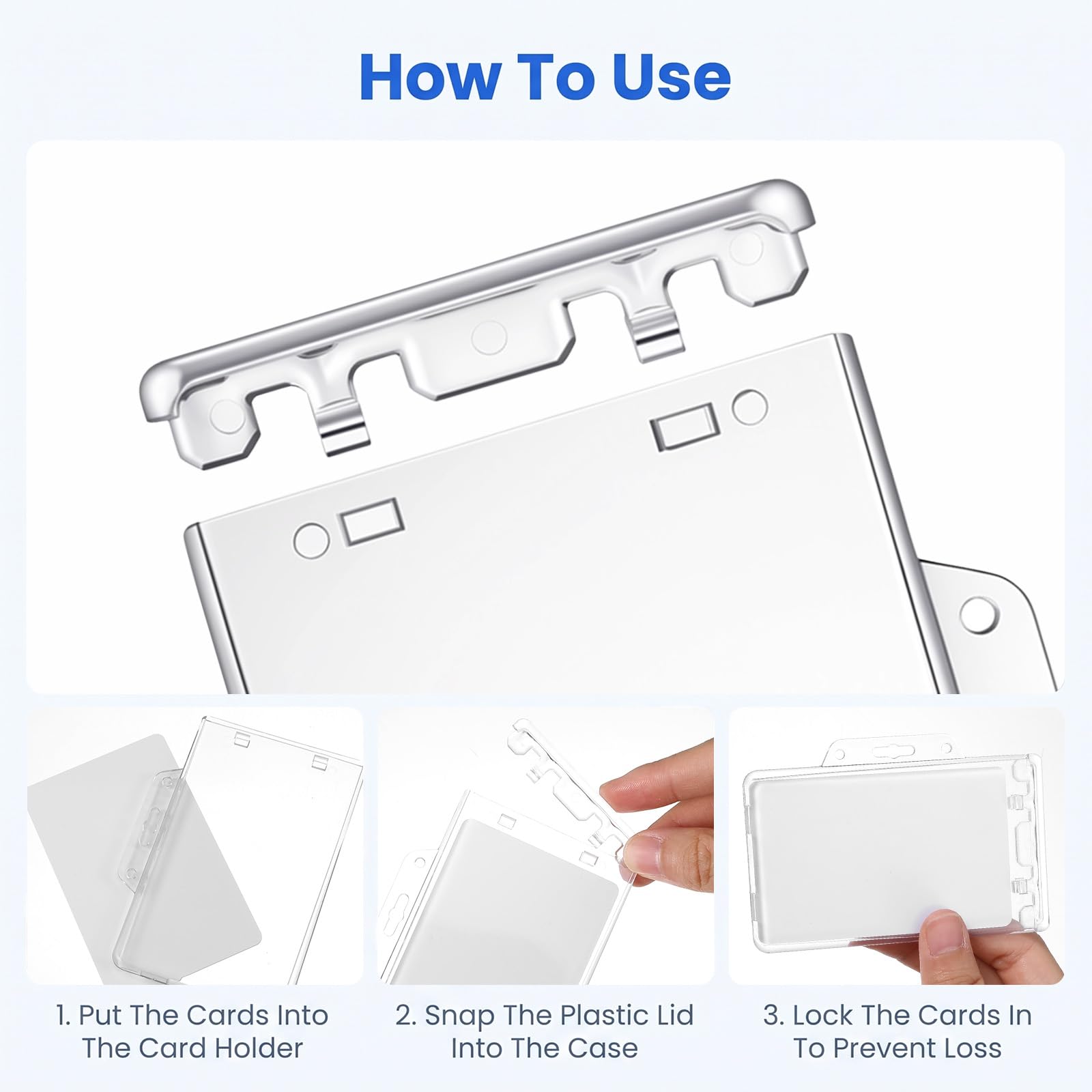 How To Use

1. Put The Cards Into The Card Holder

2. Snap The Plastic Lid Into The Case

3. Lock The Cards In To Prevent Loss