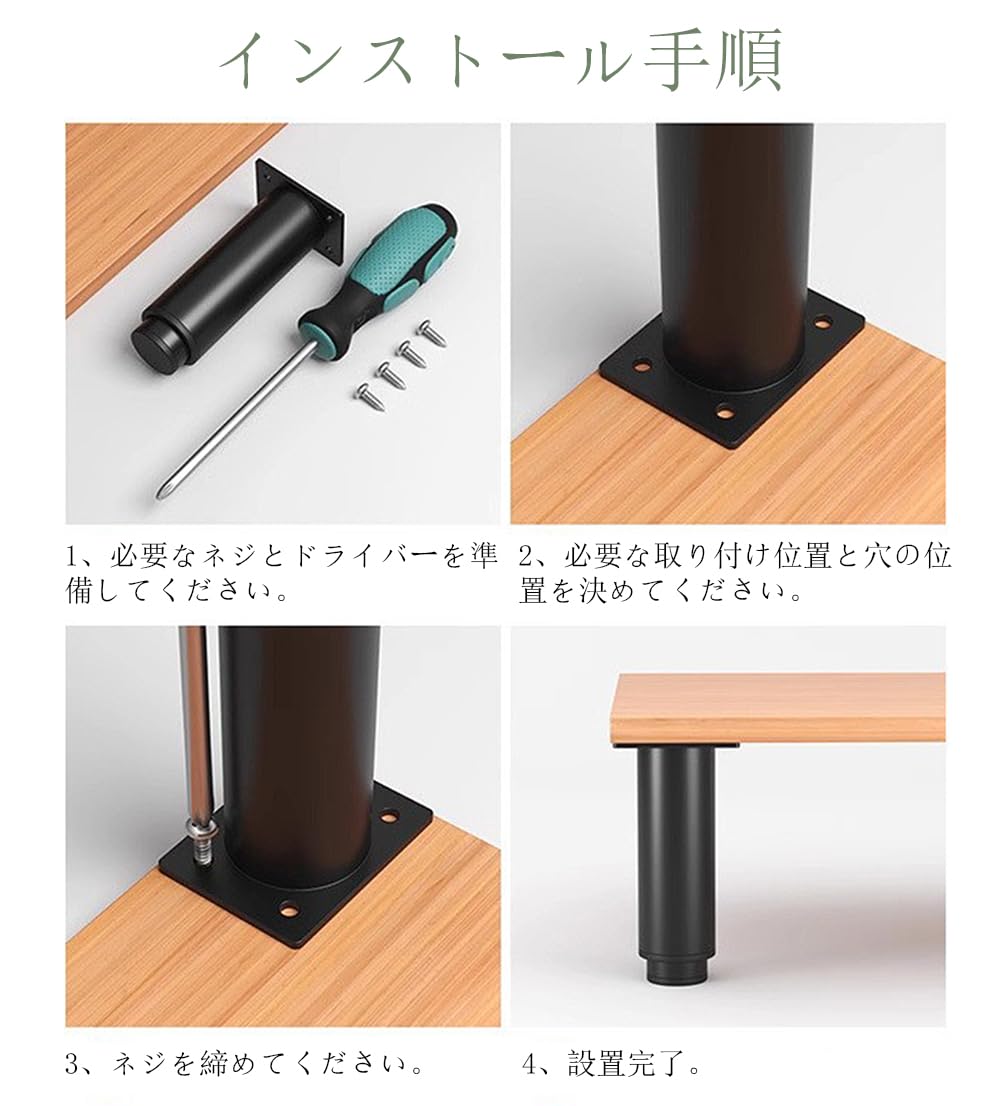 インストール手順

1、必要なネジとドライバーを準備してください。

2、必要な取り付け位置と穴の位置を決めてください。

3、ネジを締めてください。

4、設置完了。