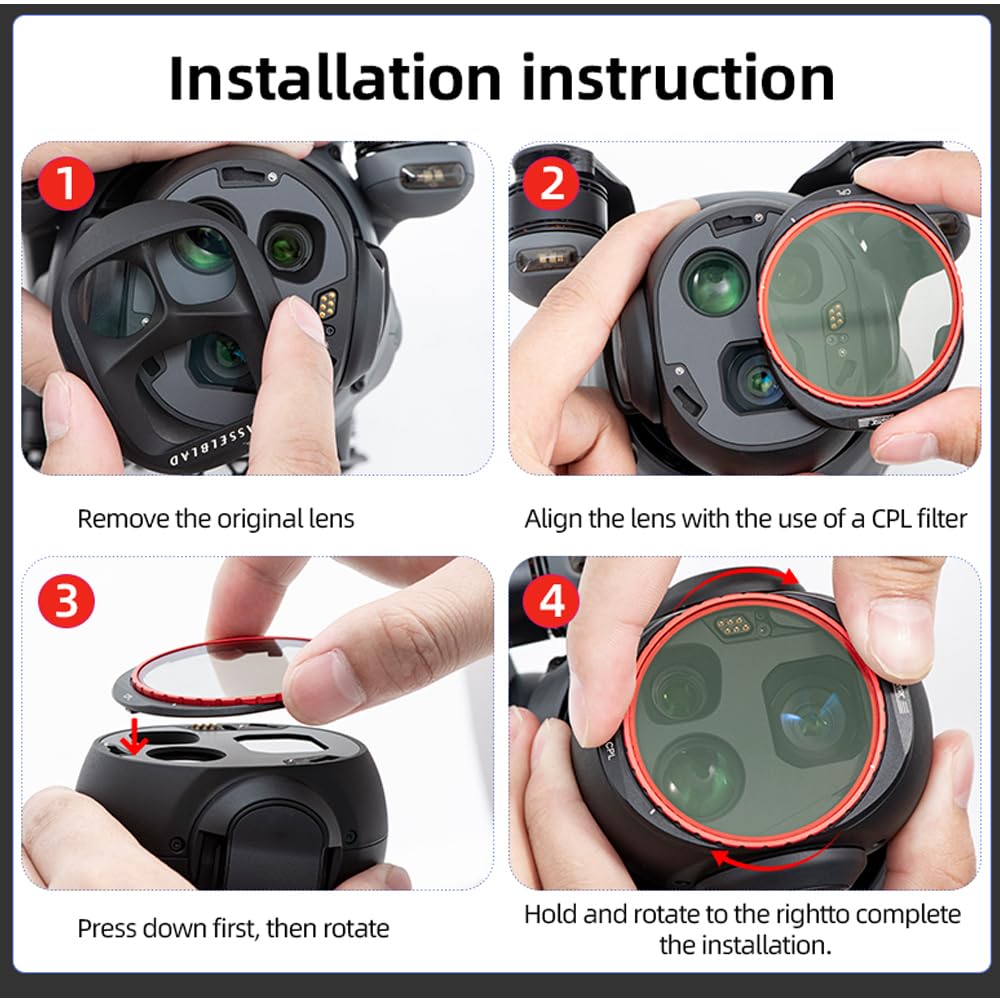 Installation instruction

1

HASSELBLAD

Remove the original lens

2

CPL

Align the lens with the use of a CPL filter

3

Press down first, then rotate

4

CPL

Hold and rotate to the rightto complete the installation.