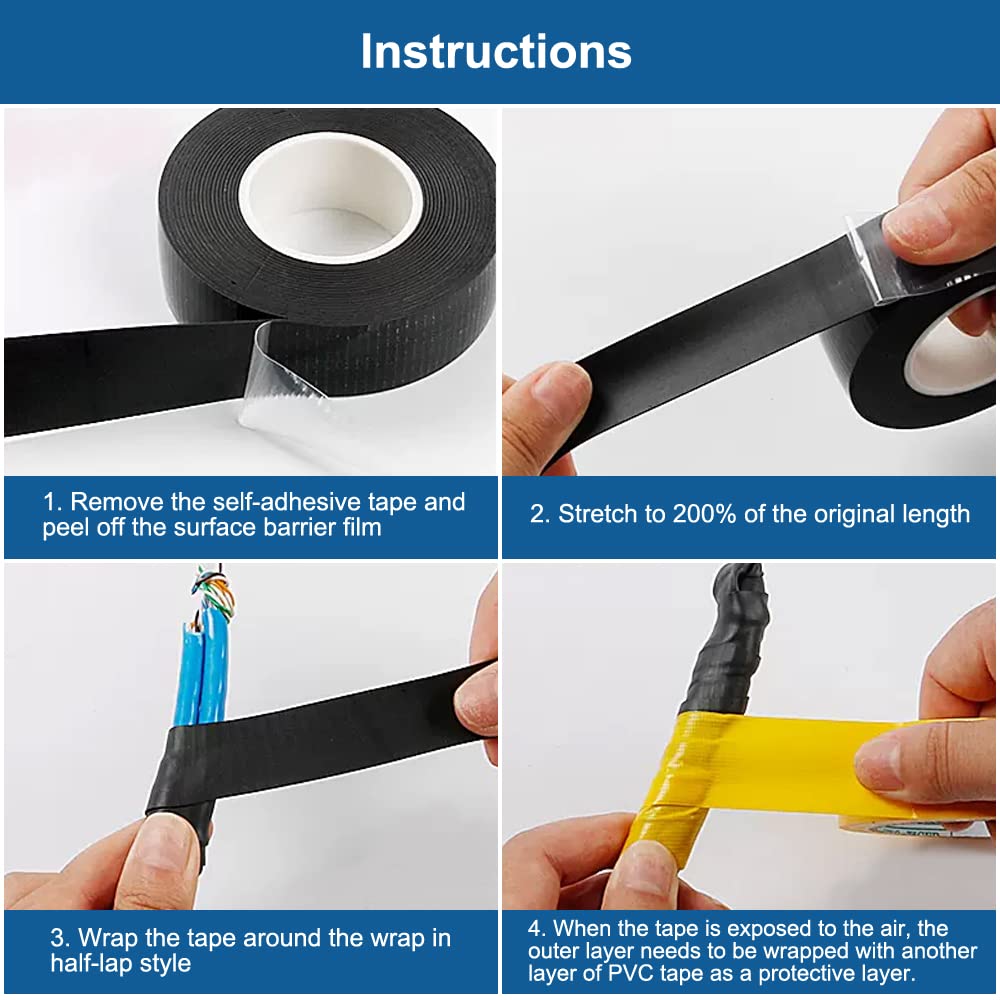 Instructions

1. Remove the self-adhesive tape and peel off the surface barrier film

2. Stretch to 200% of the original length

3. Wrap the tape around the wrap in half-lap style

4. When the tape is exposed to the air, the outer layer needs to be wrapped with another layer of PVC tape as a protective layer.