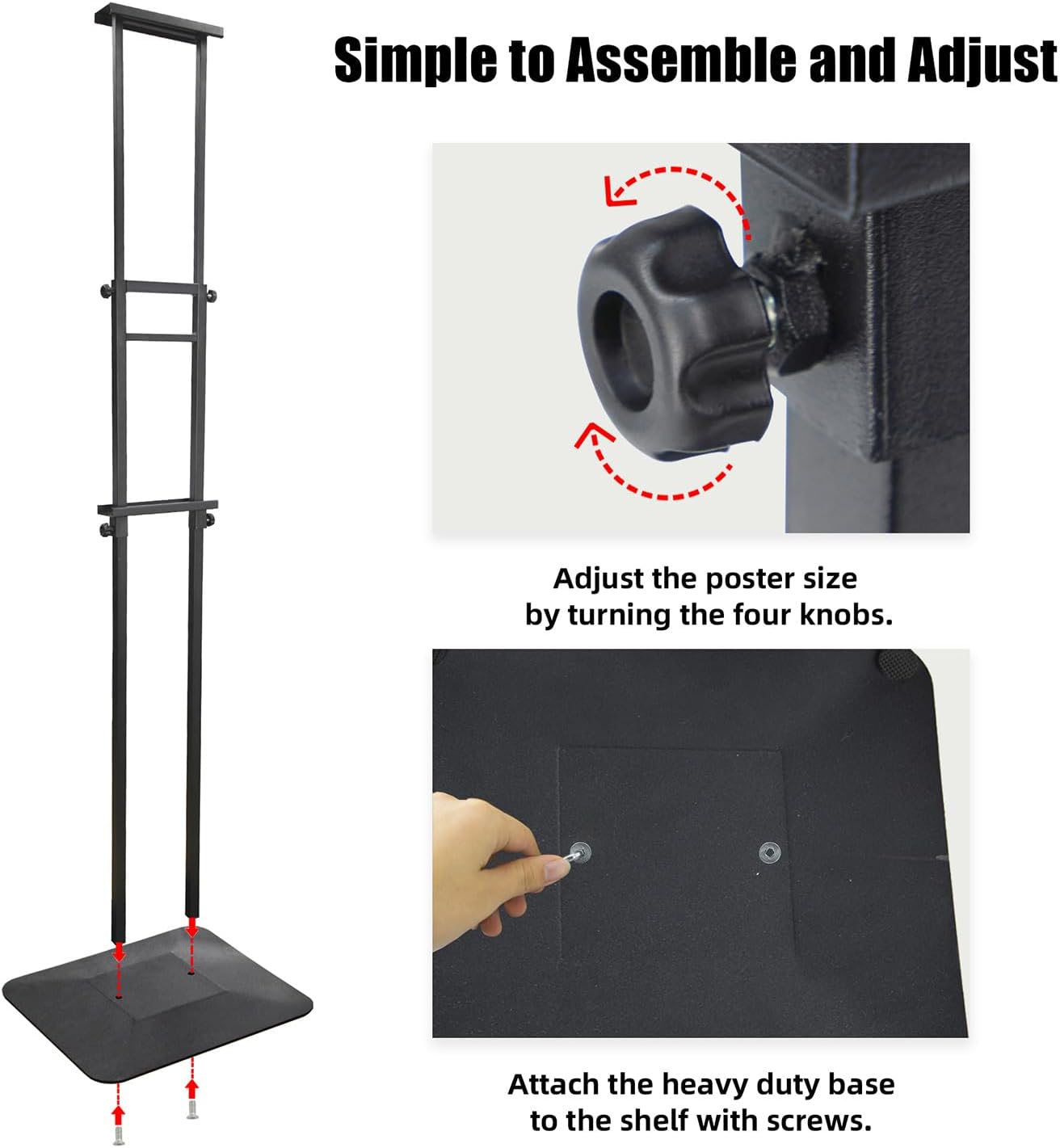 Simple to Assemble and Adjust

Adjust the poster size by turning the four knobs.

Attach the heavy duty base to the shelf with screws.