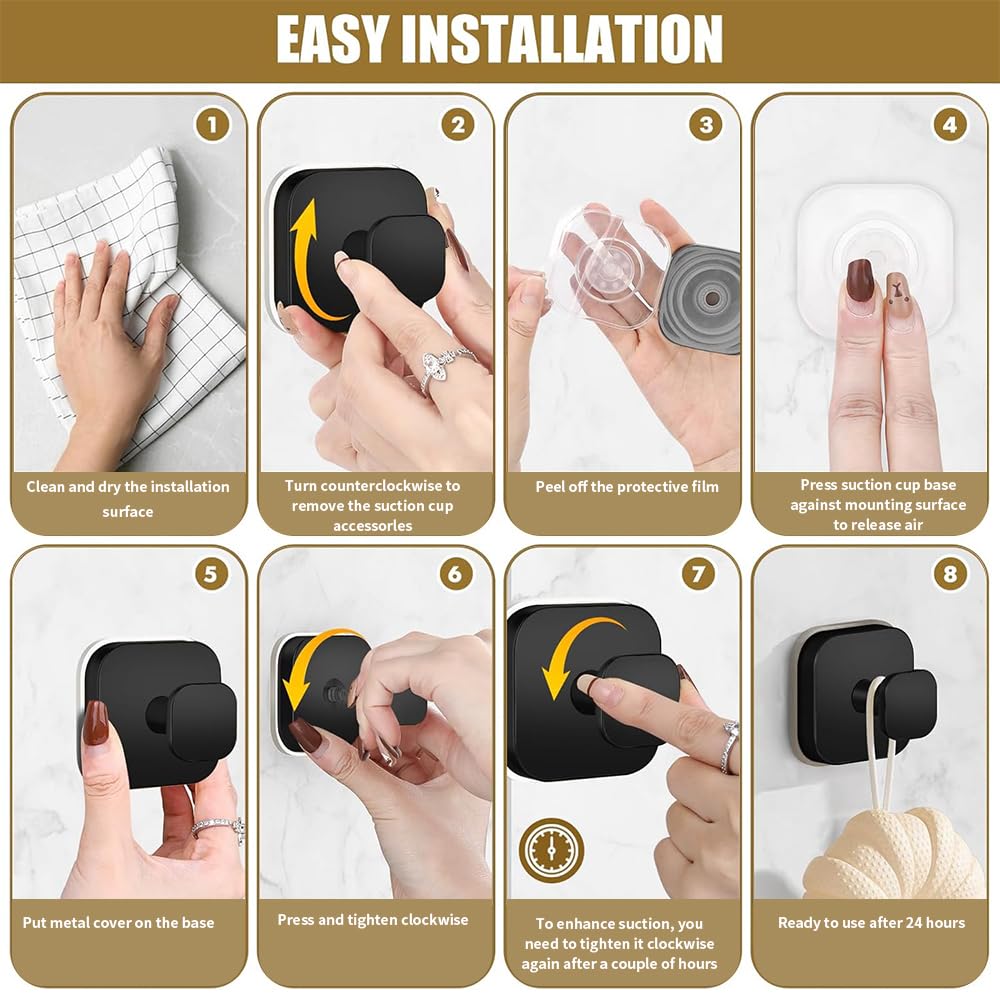 EASY INSTALLATION

1
Clean and dry the installation surface

2
Turn counterclockwise to remove the suction cup accessorles

3
Peel off the protective film

4
Press suction cup base against mounting surface to release air

5
Put metal cover on the base

6
Press and tighten clockwise

7
To enhance suction, you need to tighten it clockwise again after a couple of hours

8
Ready to use after 24 hours