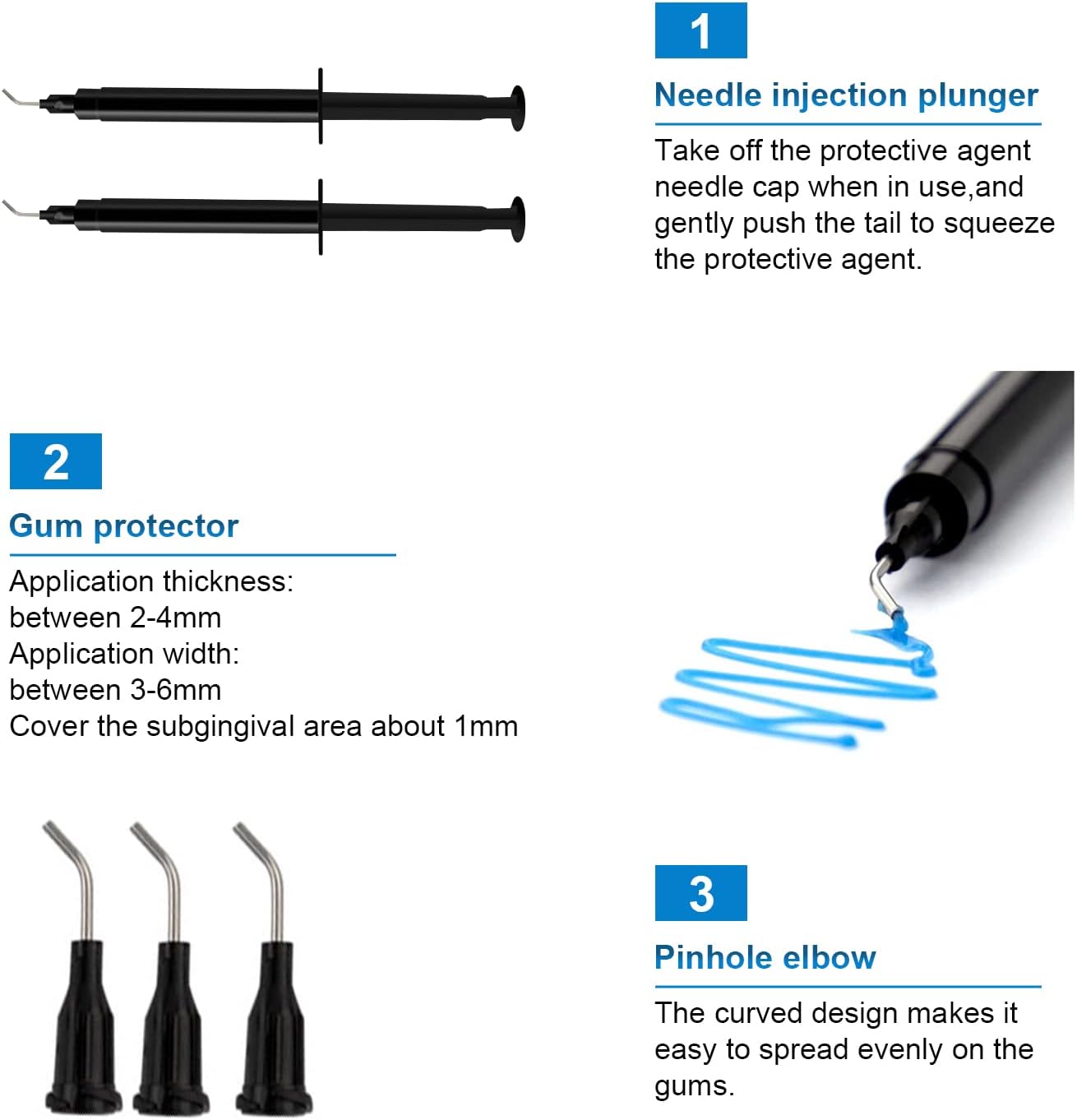 1

Needle injection plunger

Take off the protective agent needle cap when in use,and gently push the tail to squeeze the protective agent.

2

Gum protector

Application thickness:
between 2-4mm
Application width:
between 3-6mm
Cover the subgingival area about 1mm

3

Pinhole elbow

The curved design makes it easy to spread evenly on the gums.