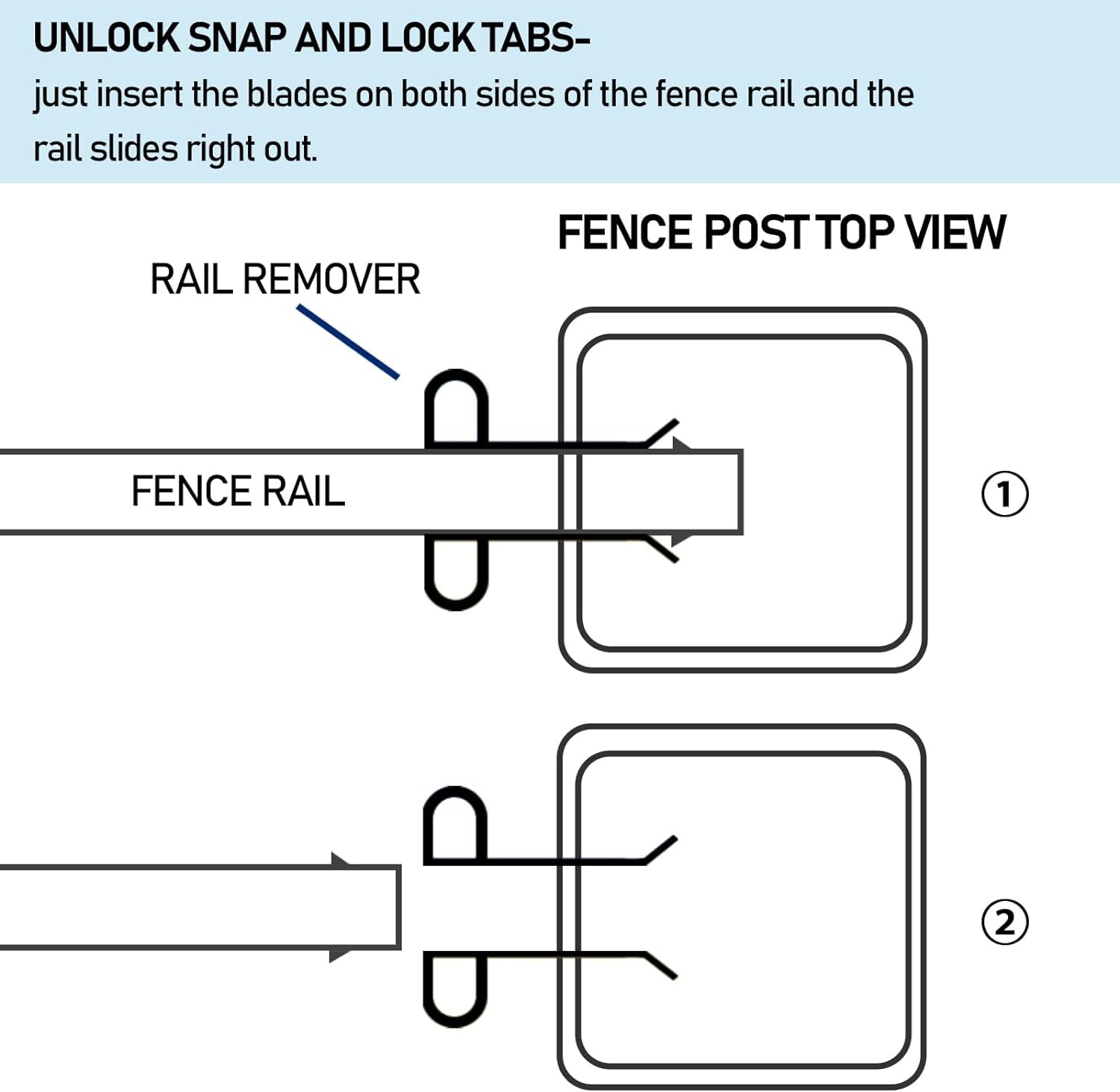 UNLOCK SNAP AND LOCK TABS-
just insert the blades on both sides of the fence rail and the rail slides right out.

FENCE POST TOP VIEW

RAIL REMOVER

FENCE RAIL

①

②