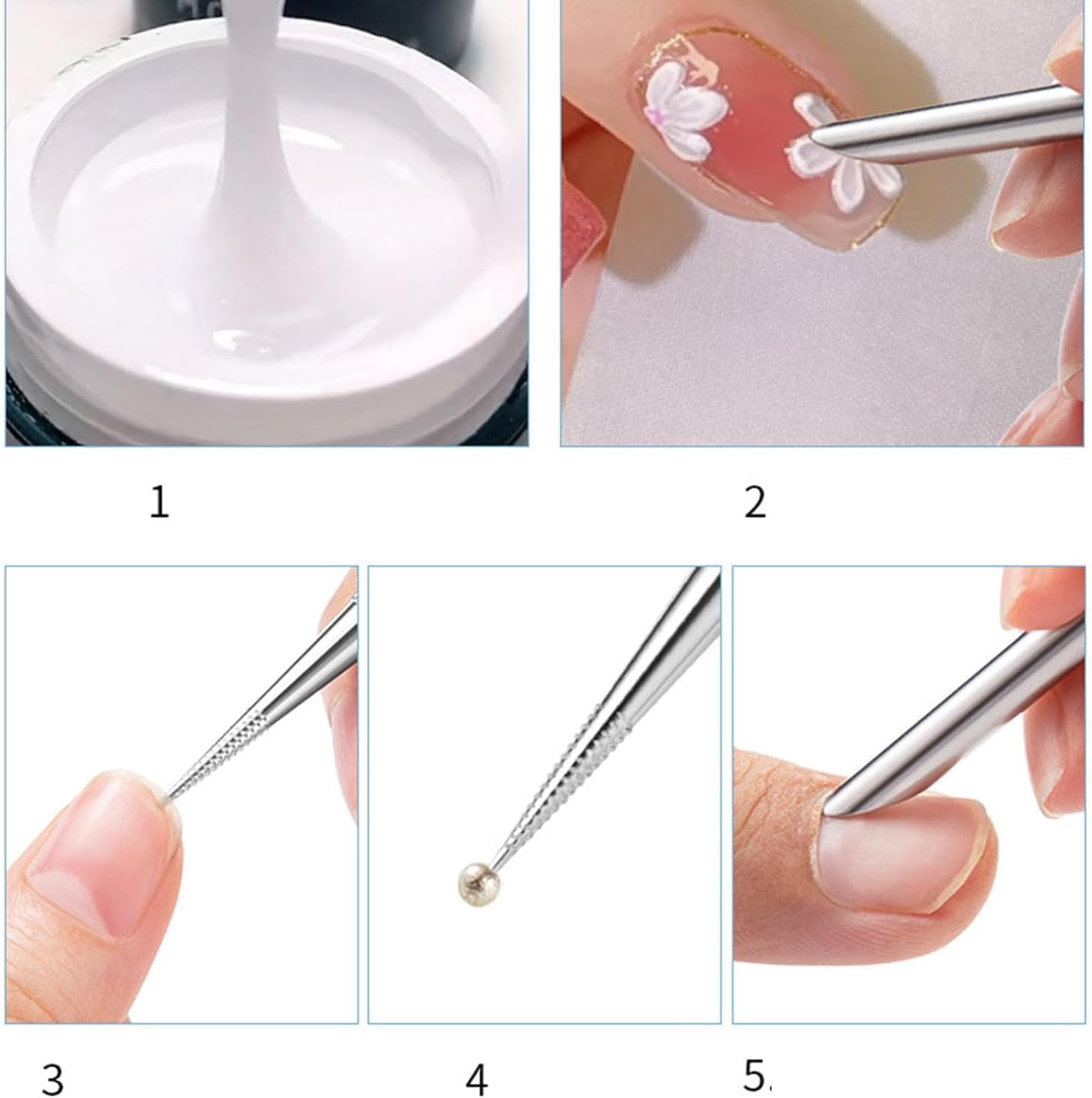 1

2

3

4

5.