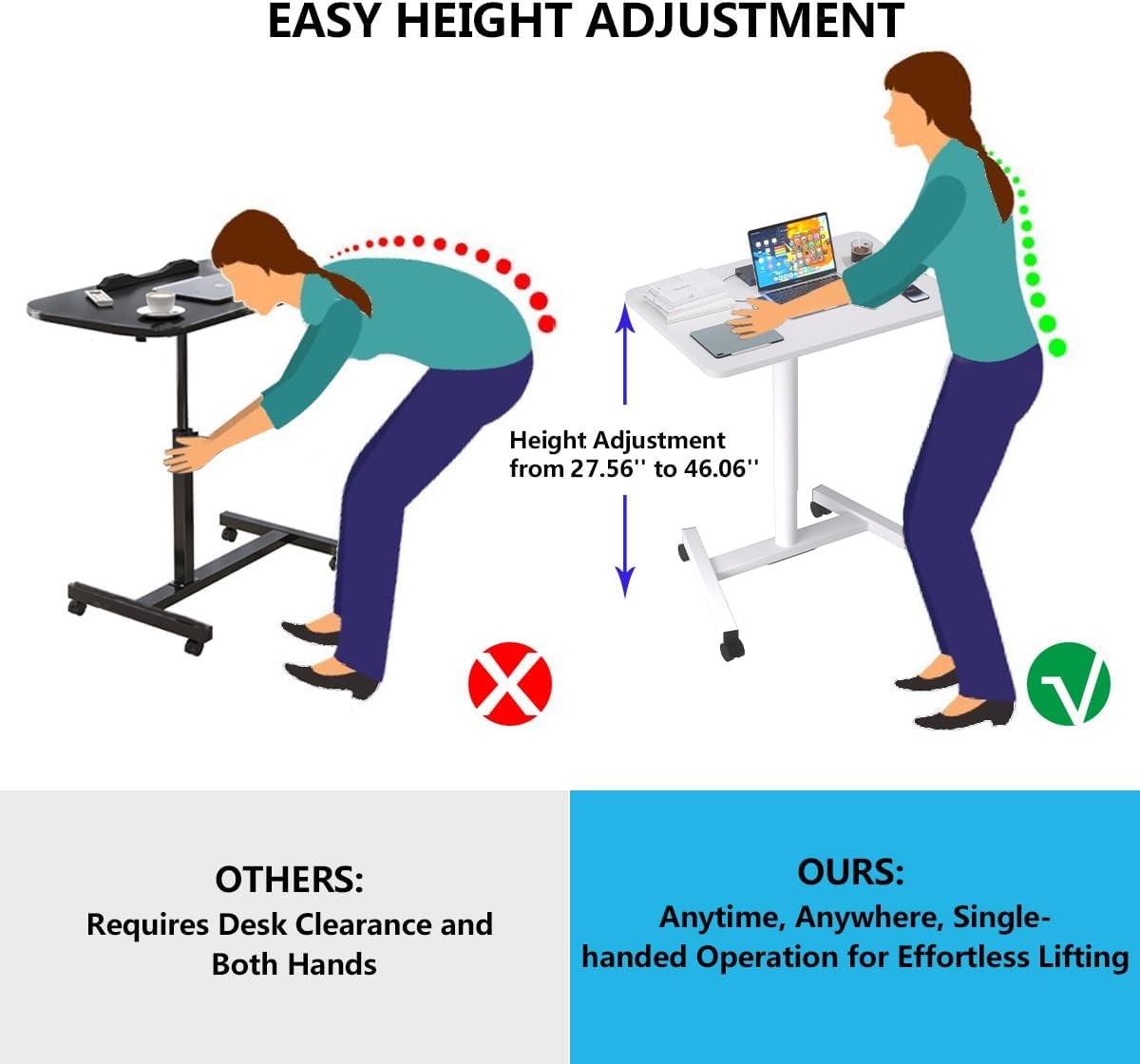 EASY HEIGHT ADJUSTMENT

Height Adjustment from 27.56'' to 46.06''

OTHERS:
Requires Desk Clearance and Both Hands

OURS:
Anytime, Anywhere, Single-handed Operation for Effortless Lifting