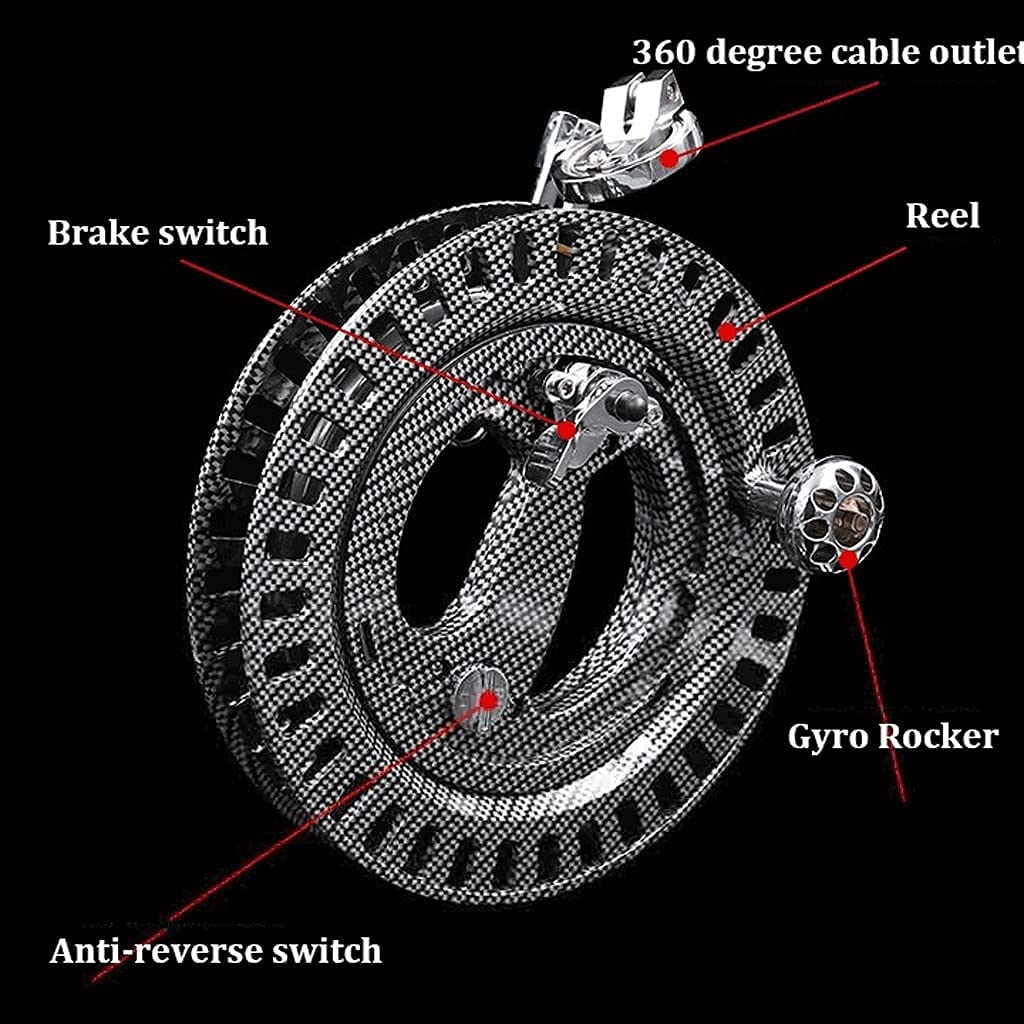 360 degree cable outlet

Brake switch

Reel

Gyro Rocker

Anti-reverse switch