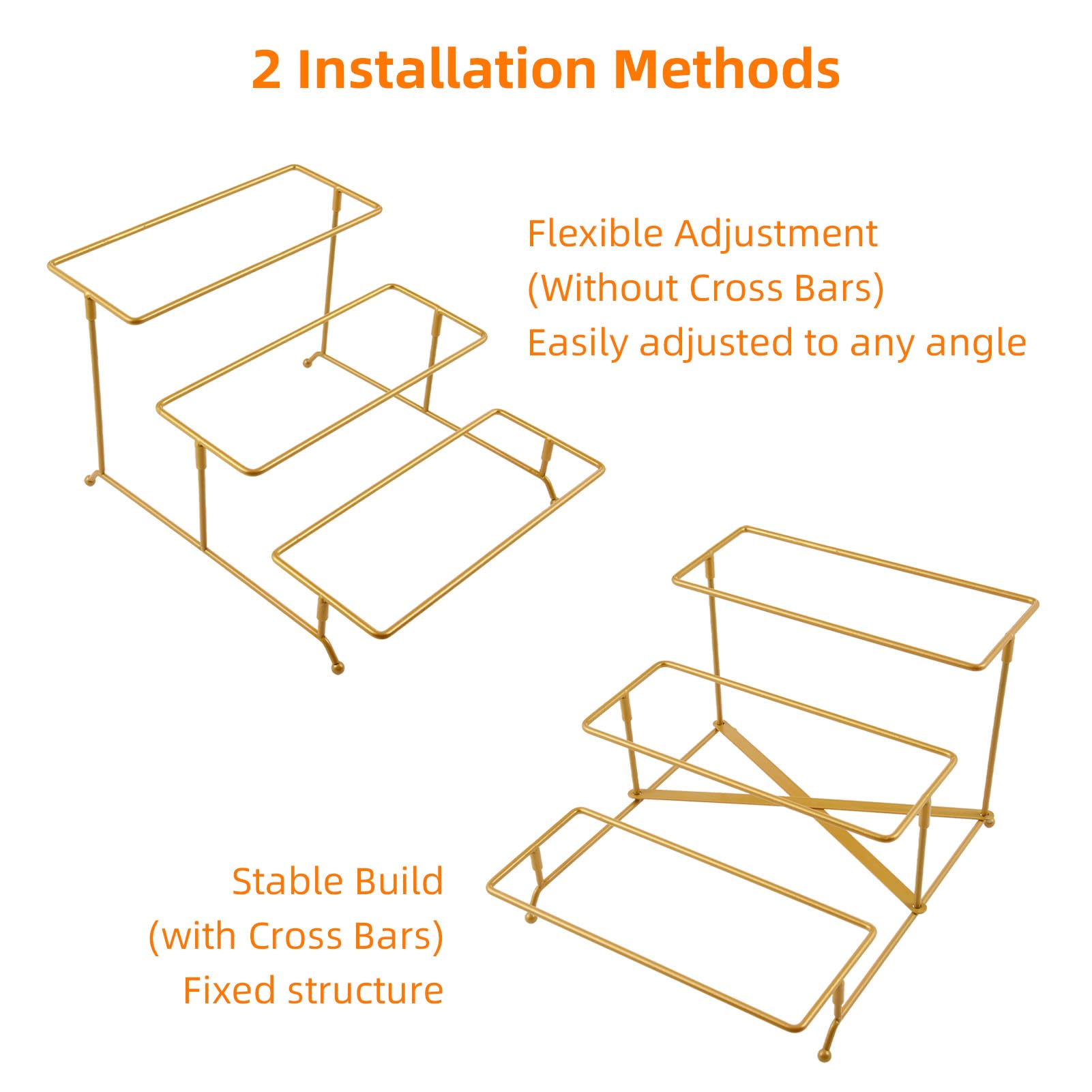 2 Installation Methods

Flexible Adjustment
(Without Cross Bars)
Easily adjusted to any angle

Stable Build
(with Cross Bars)
Fixed structure