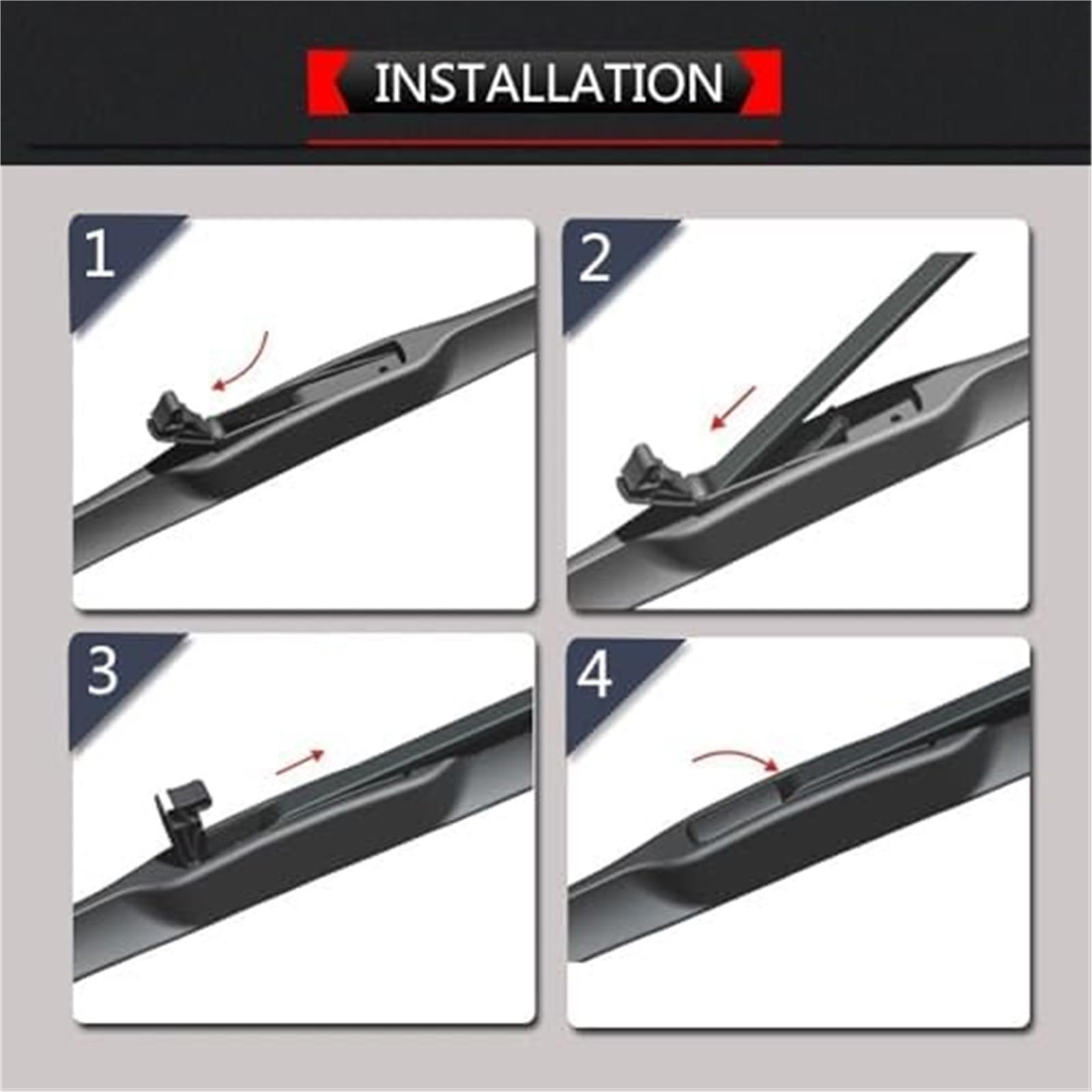 INSTALLATION

1

2

3

4