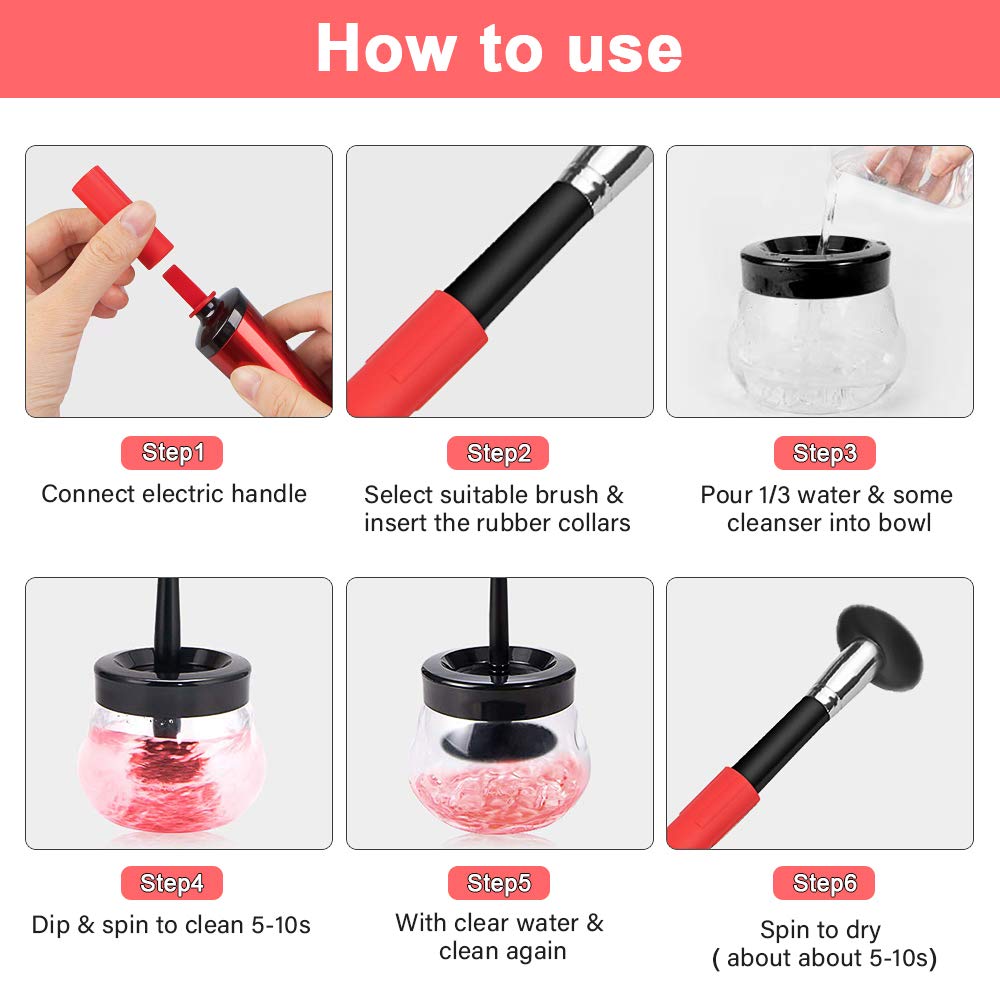 How to use

Step1
Connect electric handle

Step2
Select suitable brush & insert the rubber collars

Step3
Pour 1/3 water & some cleanser into bowl

Step4
Dip & spin to clean 5-10s

Step5
With clear water & clean again

Step6
Spin to dry
( about about 5-10s)