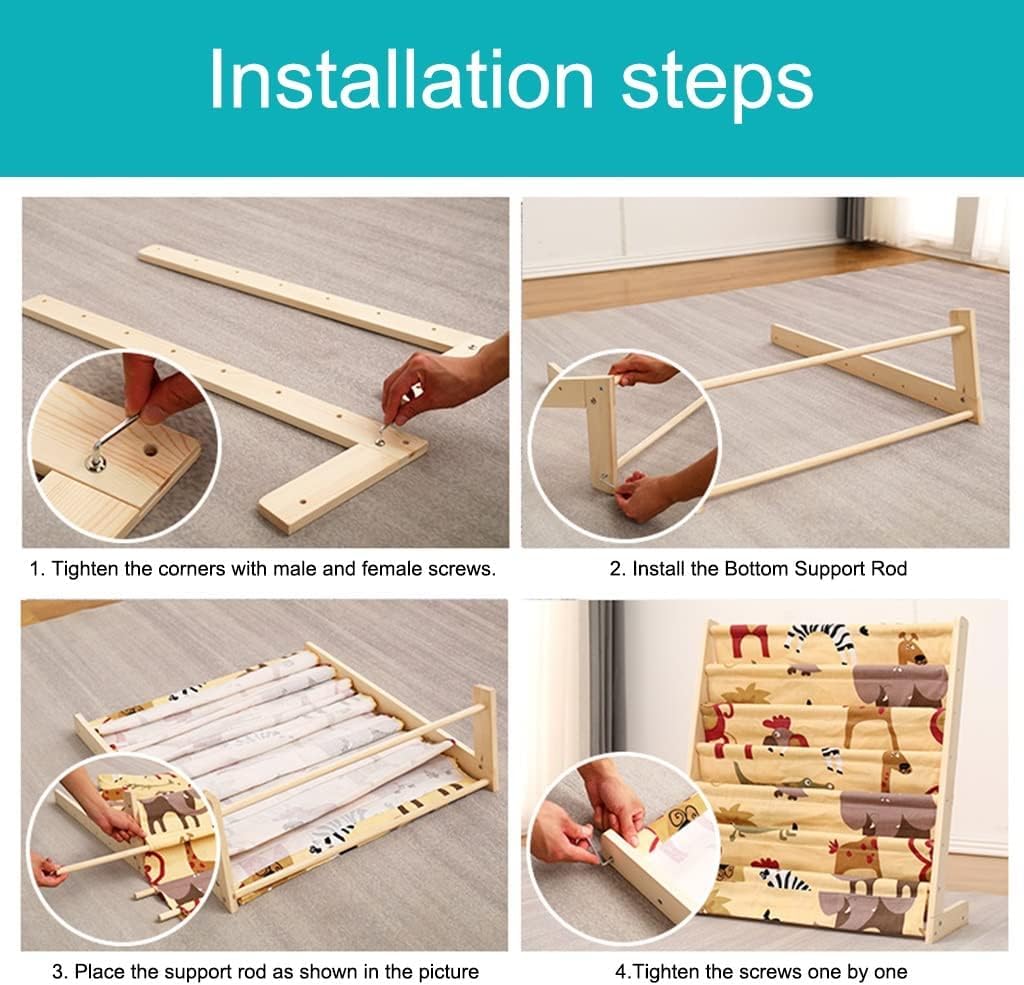 Installation steps

1. Tighten the corners with male and female screws.

2. Install the Bottom Support Rod

3. Place the support rod as shown in the picture

4.Tighten the screws one by one