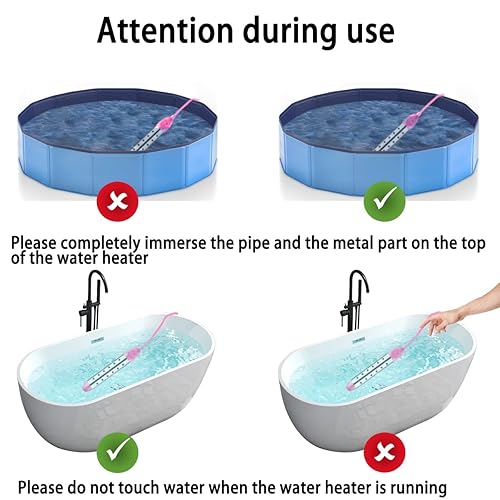 Attention during use

Please completely immerse the pipe and the metal part on the top of the water heater

Please do not touch water when the water heater is running