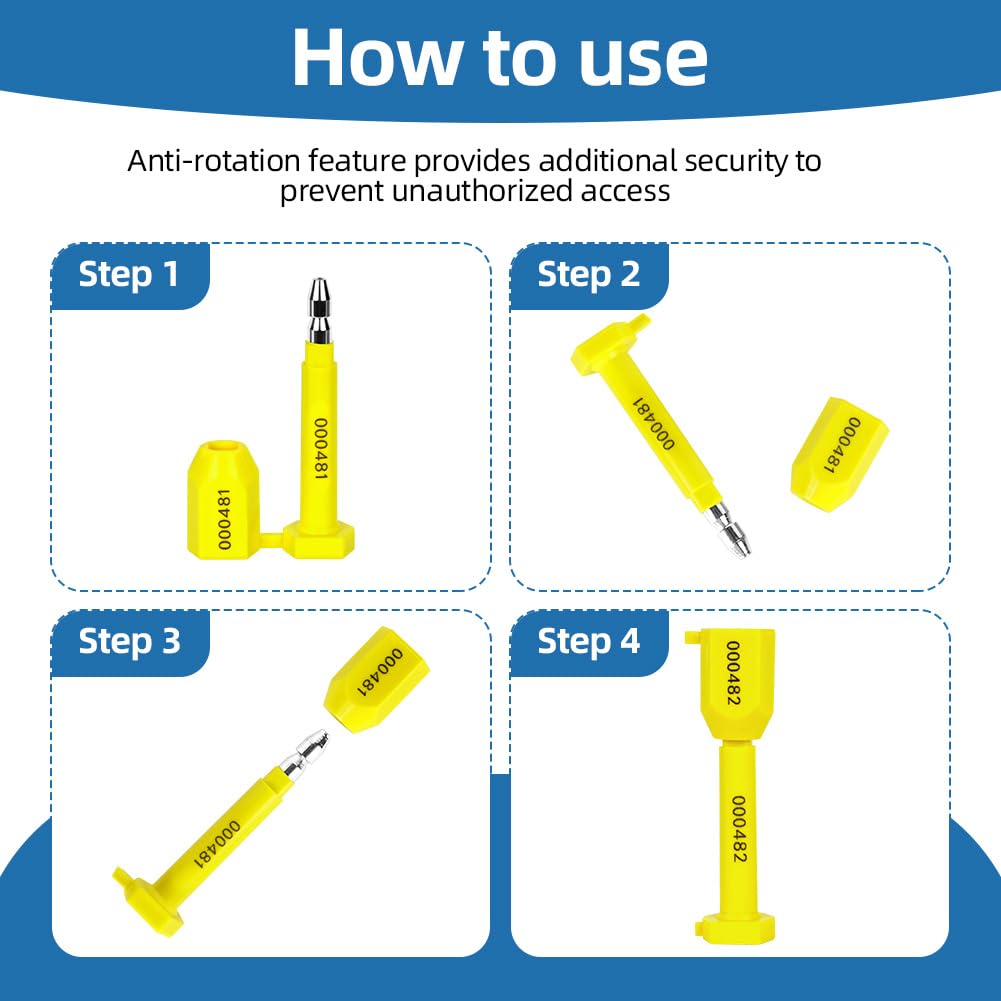 How to use

Anti-rotation feature provides additional security to prevent unauthorized access

Step 1

000481

000481

Step 2

000481

000481

Step 3

000481

000481

Step 4

000482

000482