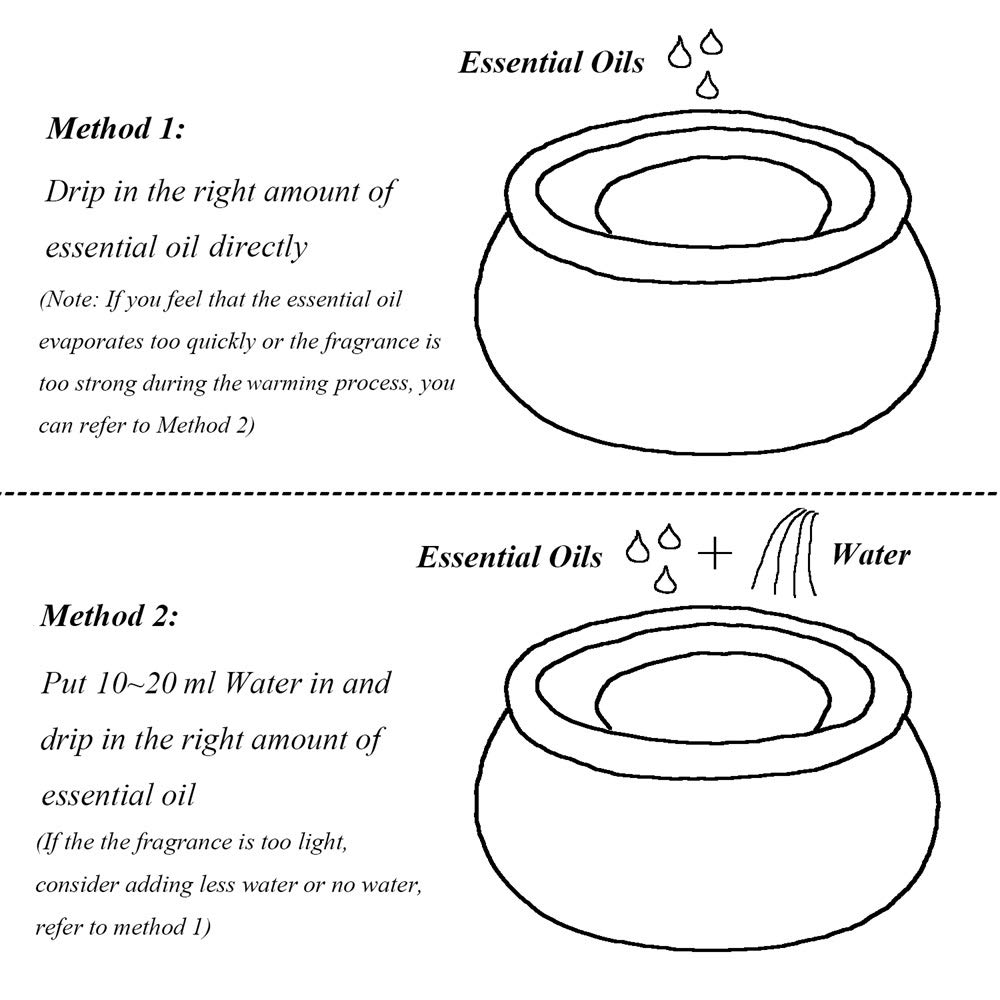 Essential Oils

Method 1:

Drip in the right amount of essential oil directly

(Note: If you feel that the essential oil evaporates too quickly or the fragrance is too strong during the warming process, you can refer to Method 2)

Essential Oils + Water

Method 2:

Put 10~20 ml Water in and drip in the right amount of essential oil

(If the the fragrance is too light, consider adding less water or no water, refer to method 1)