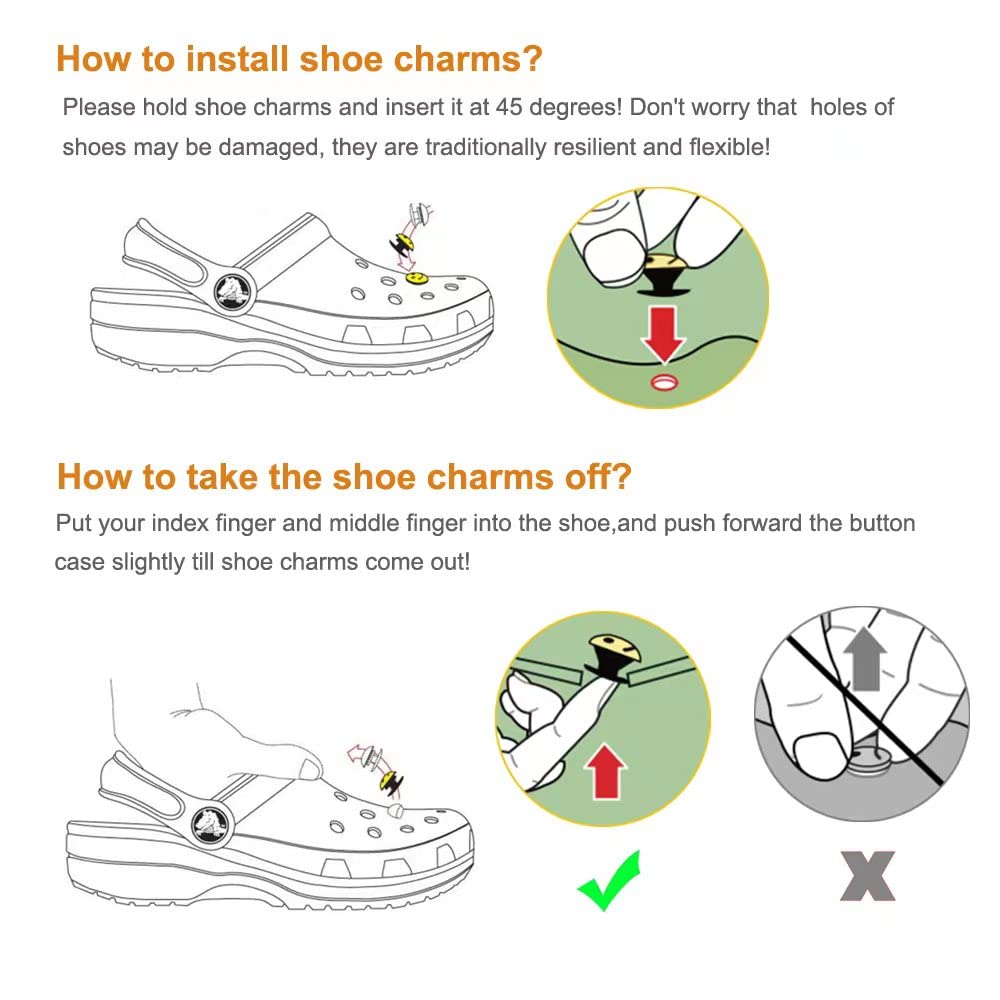 How to install shoe charms?

Please hold shoe charms and insert it at 45 degrees! Don't worry that holes of shoes may be damaged, they are traditionally resilient and flexible!

How to take the shoe charms off?

Put your index finger and middle finger into the shoe,and push forward the button case slightly till shoe charms come out!

X