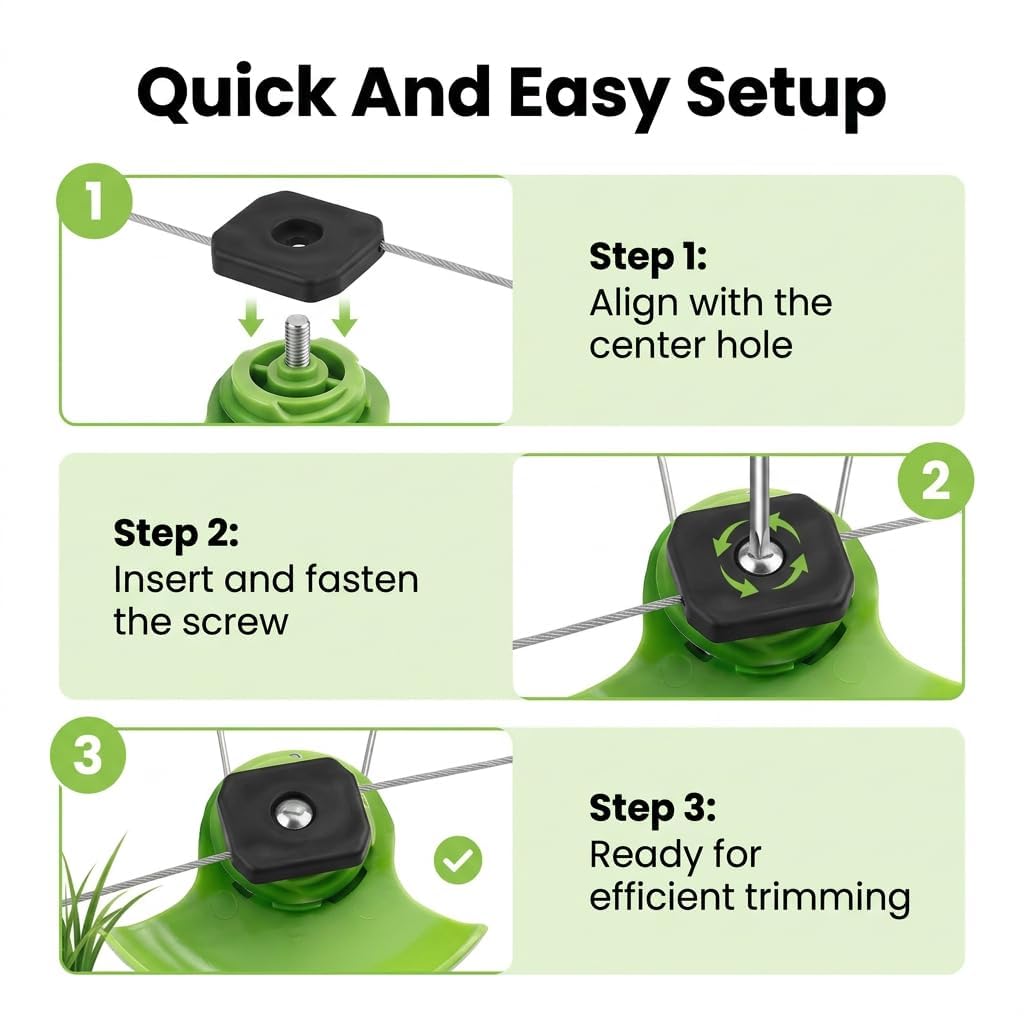 Quick And Easy Setup

1

Step 1:
Align with the center hole

Step 2:
Insert and fasten the screw

2

3

Step 3:
Ready for efficient trimming