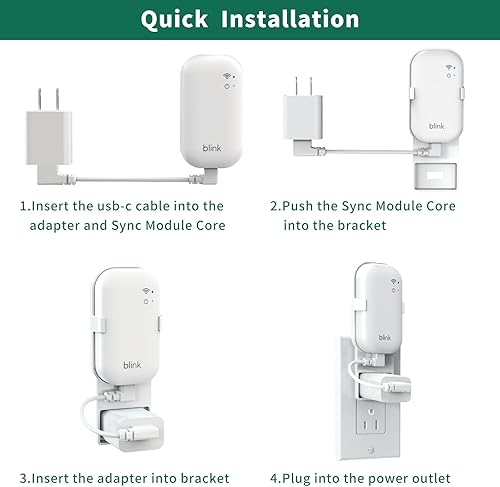 Quick Installation

blink

1.Insert the usb-c cable into the adapter and Sync Module Core

blink

2.Push the Sync Module Core into the bracket

blink

3.Insert the adapter into bracket

blink

4.Plug into the power outlet