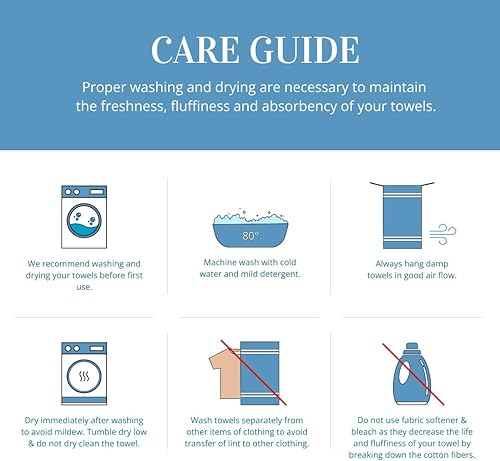 CARE GUIDE

Proper washing and drying are necessary to maintain the freshness, fluffiness and absorbency of your towels.

We recommend washing and drying your towels before first use.

80°

Machine wash with cold water and mild detergent.

Always hang damp towels in good air flow.

Dry immediately after washing to avoid mildew. Tumble dry low & do not dry clean the towel.

Wash towels separately from other items of clothing to avoid transfer of lint to other clothing.

Do not use fabric softener & bleach as they decrease the life and fluffiness of your towel by breaking down the cotton fibers.