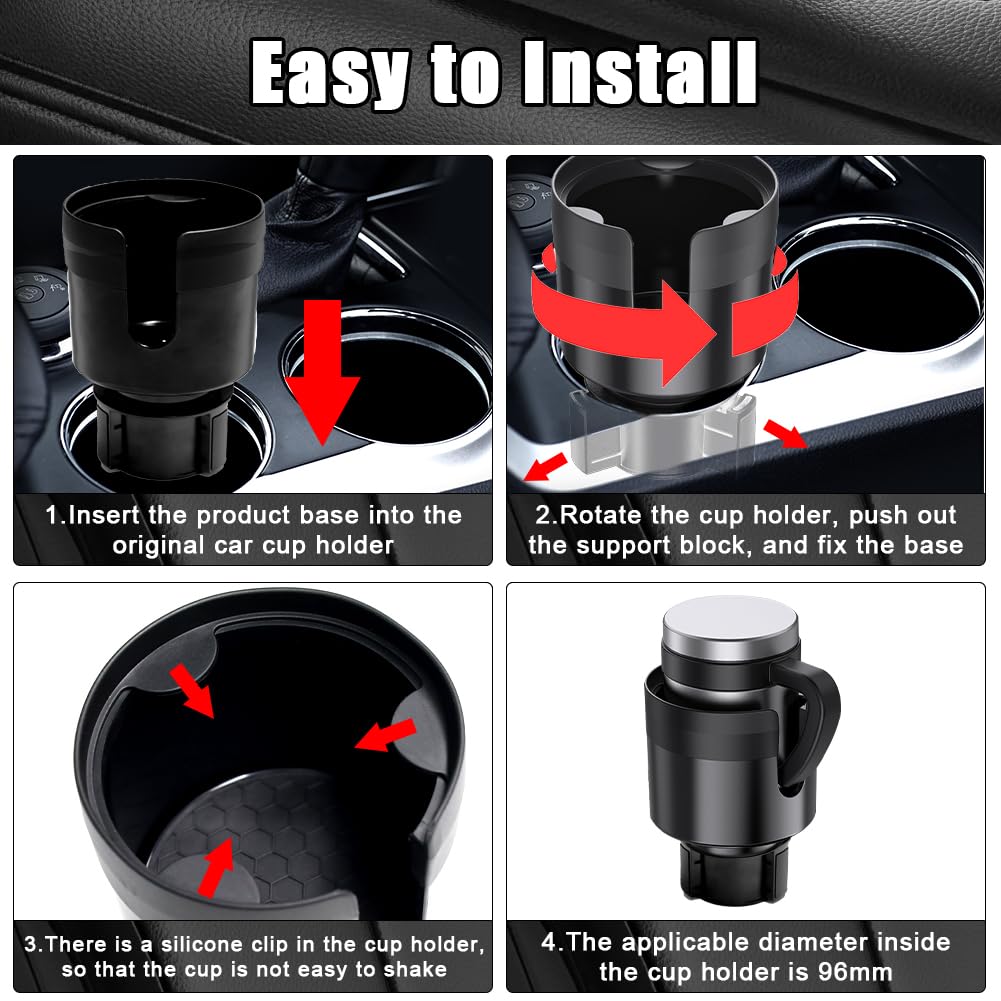 Easy to Install

1.Insert the product base into the original car cup holder

2.Rotate the cup holder, push out the support block, and fix the base

3.There is a silicone clip in the cup holder, so that the cup is not easy to shake

4.The applicable diameter inside the cup holder is 96mm