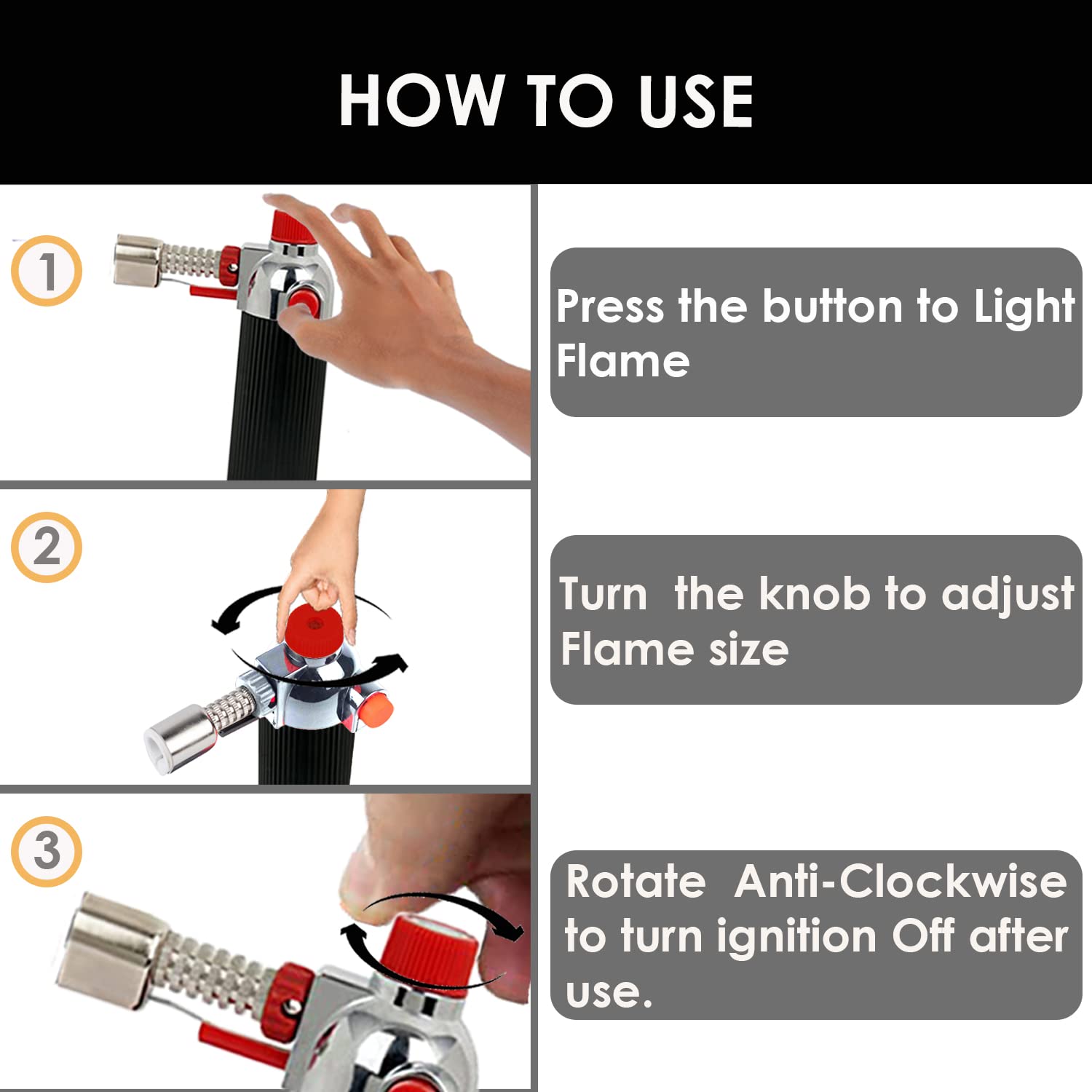 HOW TO USE

1

Press the button to Light Flame

2

Turn the knob to adjust Flame size

3

Rotate Anti-Clockwise to turn ignition Off after use.