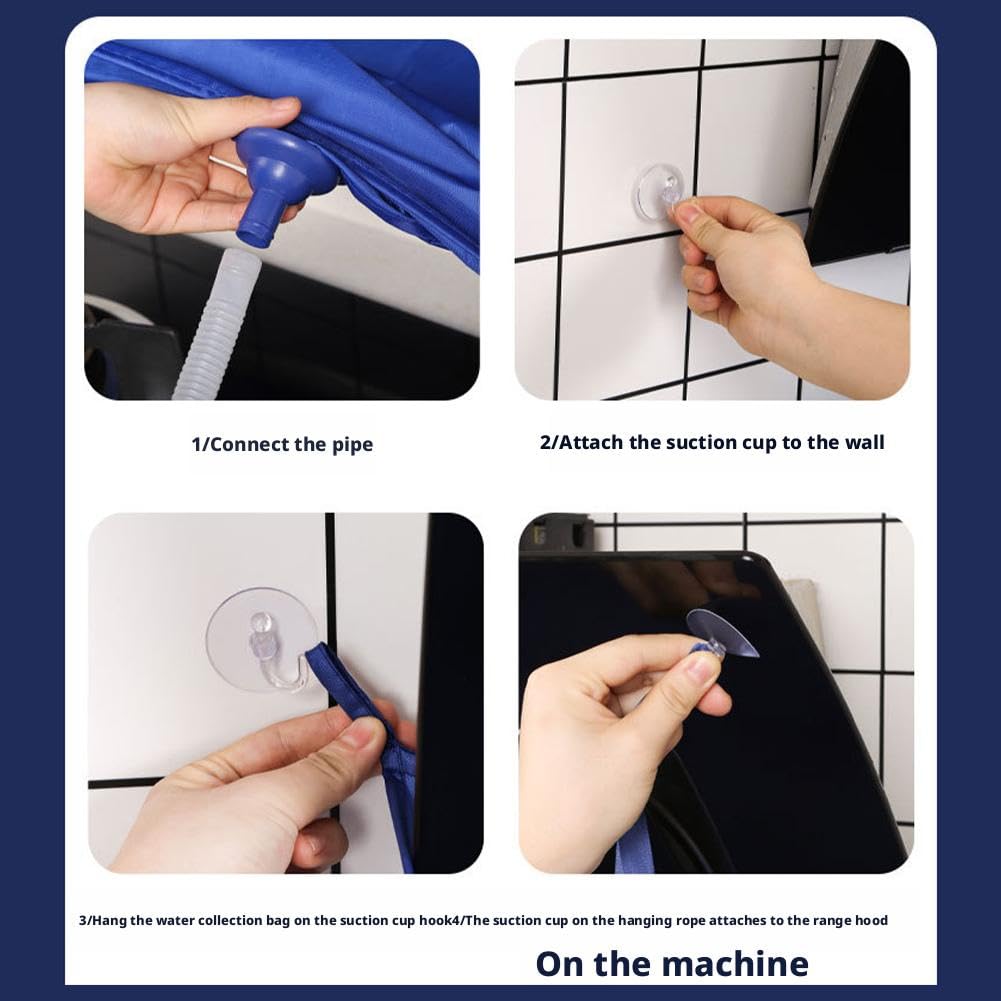 1/Connect the pipe

2/Attach the suction cup to the wall

3/Hang the water collection bag on the suction cup hook4/The suction cup on the hanging rope attaches to the range hood

On the machine