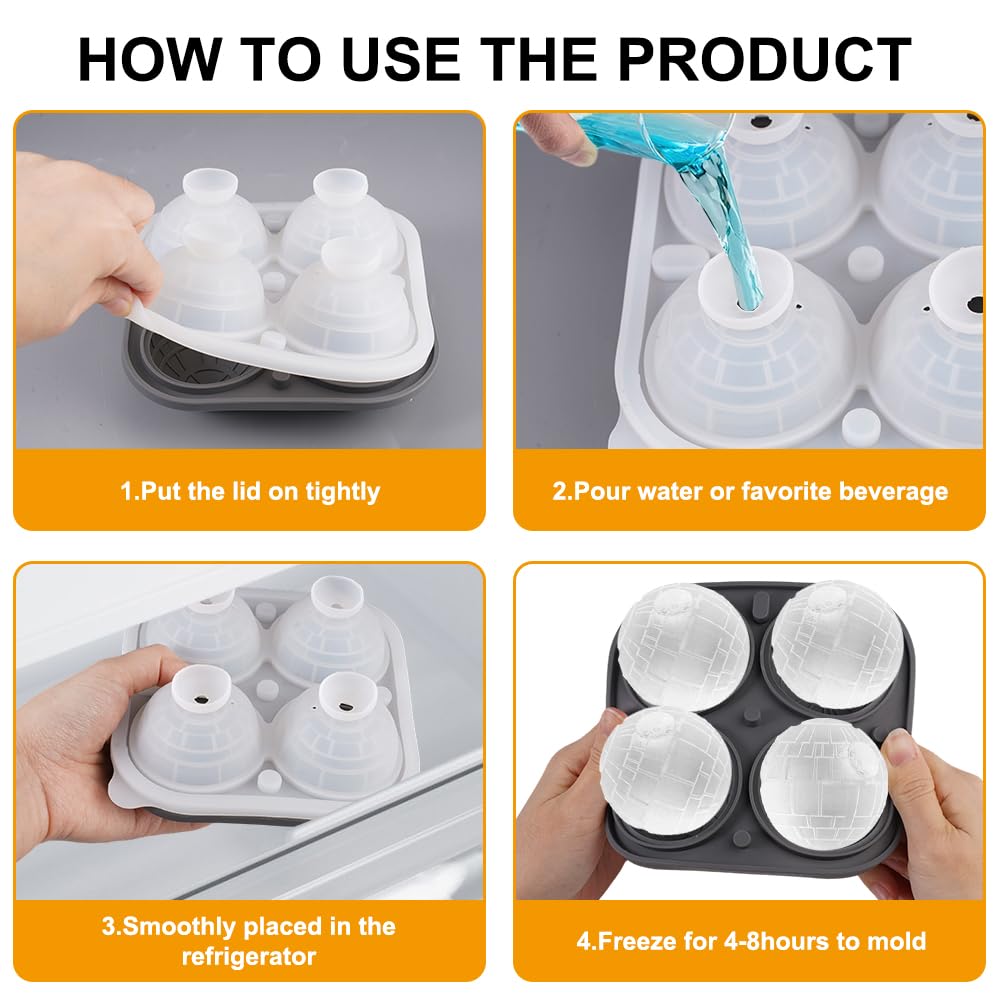 HOW TO USE THE PRODUCT

1.Put the lid on tightly

2.Pour water or favorite beverage

3.Smoothly placed in the refrigerator

4.Freeze for 4-8hours to mold