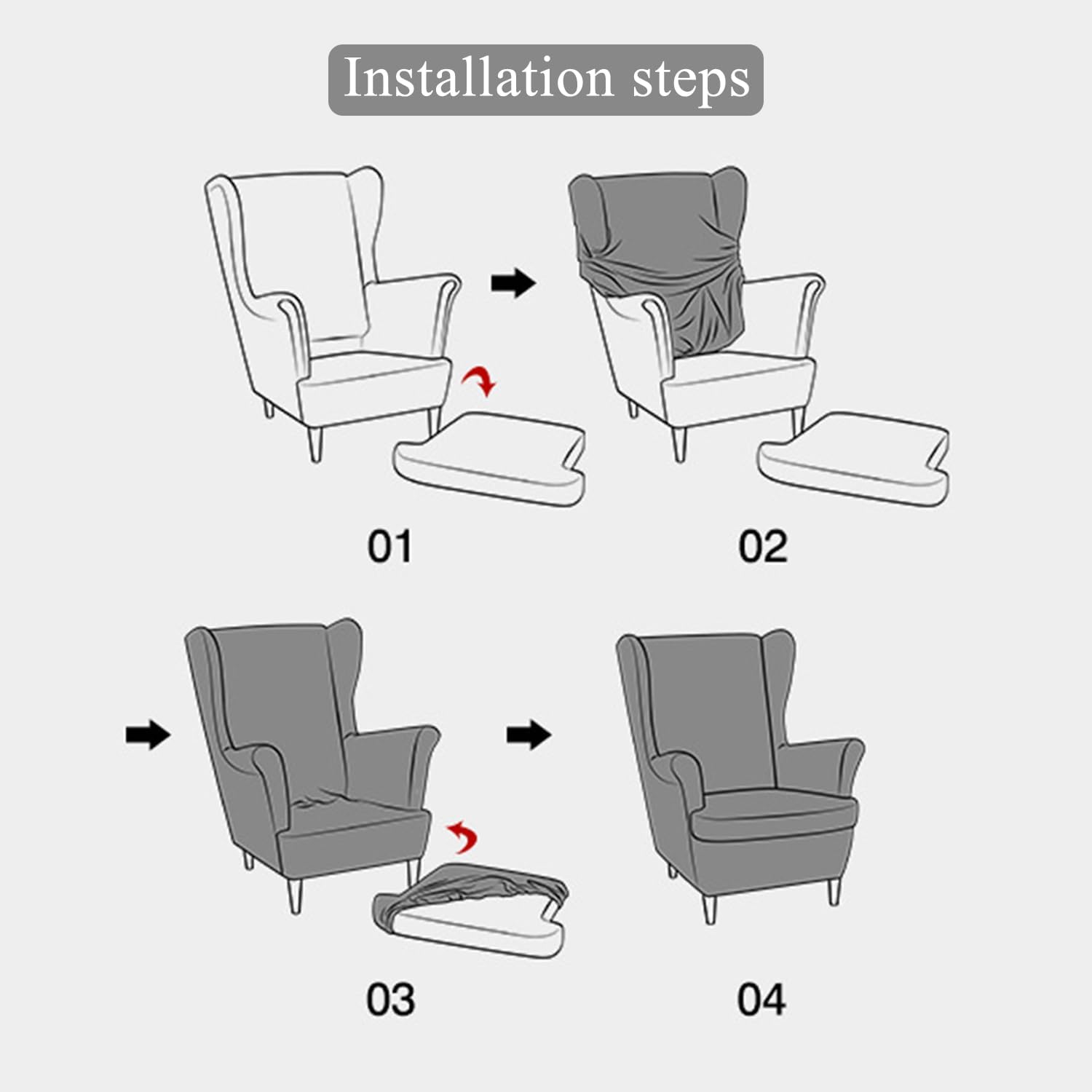 Installation steps

01

02

03

04